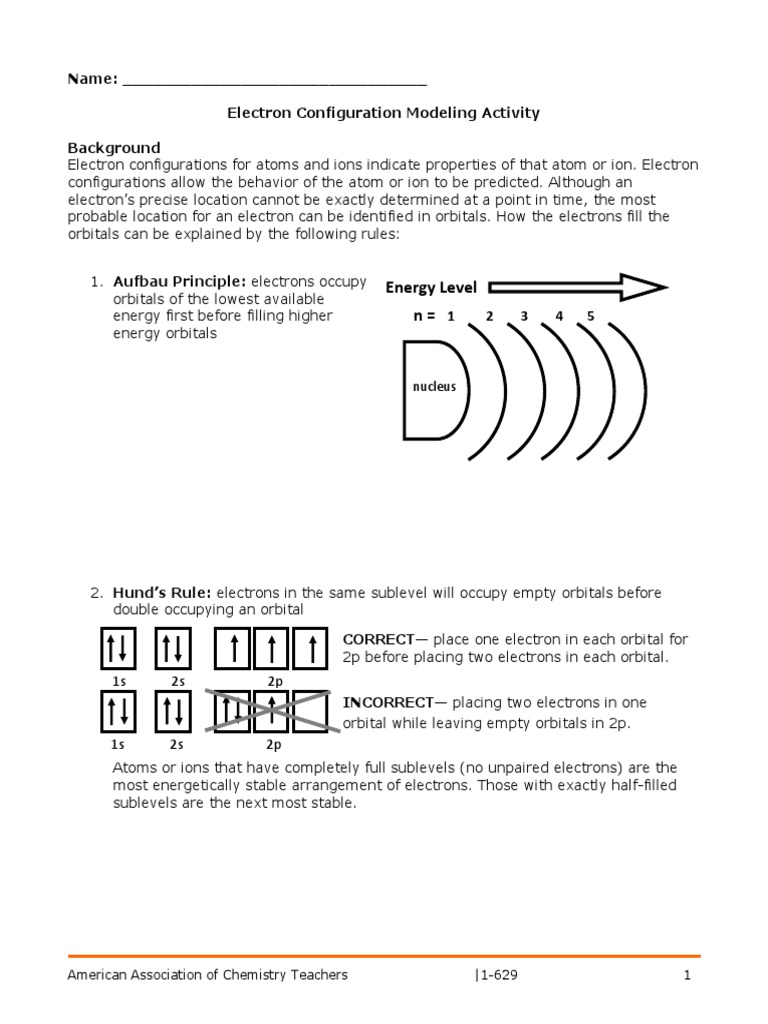 Name: ___________________________________

Electron Configuration Modeling Activity

Background
Electron configurations for atoms and ions indicate properties of that atom or ion. Electron configurations allow the behavior of the atom or ion to be predicted. Although an electron's precise location cannot be exactly determined at a point in time, the most probable location for an electron can be identified in orbitals. How the electrons fill the orbitals can be explained by the following rules:

1. Aufbau Principle: electrons occupy orbitals of the lowest available energy first before filling higher energy orbitals

Energy Level

n = 1 2 3 4 5

nucleus

2. Hund's Rule: electrons in the same sublevel will occupy empty orbitals before double occupying an orbital

1s 2s 2p

CORRECT— place one electron in each orbital for 2p before placing two electrons in each orbital.

1s 2s 2p

INCORRECT— placing two electrons in one orbital while leaving empty orbitals in 2p.

Atoms or ions that have completely full sublevels (no unpaired electrons) are the most energetically stable arrangement of electrons. Those with exactly half-filled sublevels are the next most stable.

American Association of Chemistry Teachers |1-629 1