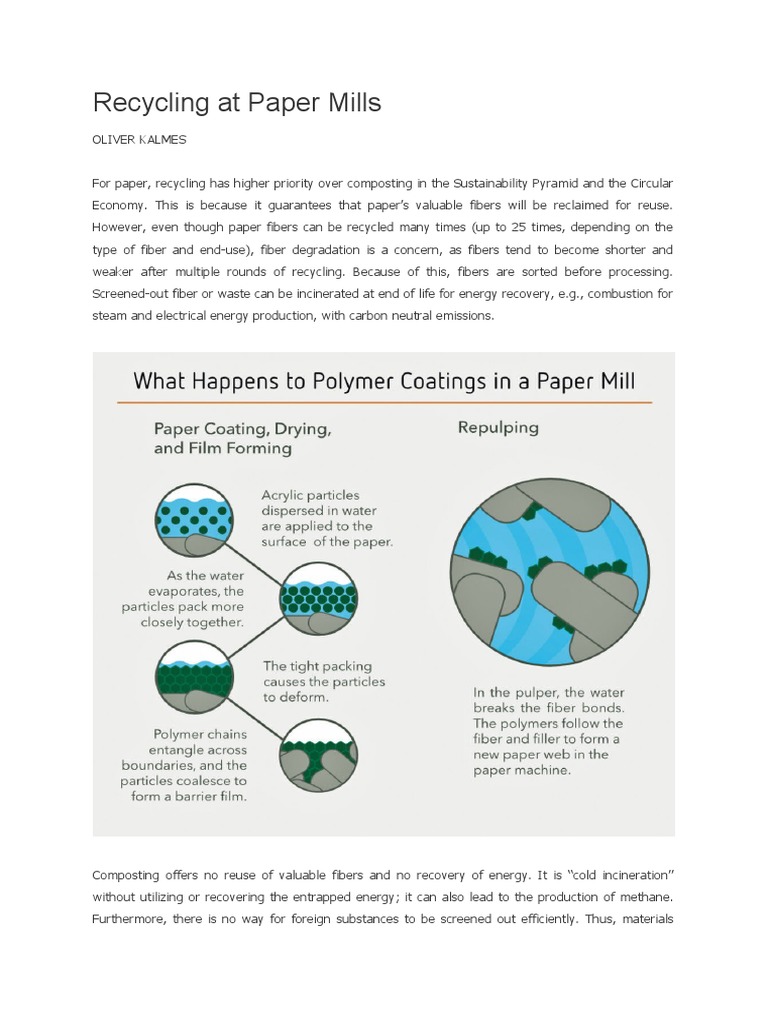 Recycling at Paper Mills

OLIVER KALMES

For paper, recycling has higher priority over composting in the Sustainability Pyramid and the Circular Economy. This is because it guarantees that paper's valuable fibers will be reclaimed for reuse. However, even though paper fibers can be recycled many times (up to 25 times, depending on the type of fiber and end-use), fiber degradation is a concern, as fibers tend to become shorter and weaker after multiple rounds of recycling. Because of this, fibers are sorted before processing. Screened-out fiber or waste can be incinerated at end of life for energy recovery, e.g., combustion for steam and electrical energy production, with carbon neutral emissions.

What Happens to Polymer Coatings in a Paper Mill

Paper Coating, Drying, and Film Forming

Acrylic particles dispersed in water are applied to the surface of the paper.

As the water evaporates, the particles pack more closely together.

The tight packing causes the particles to deform.

Polymer chains entangle across boundaries, and the particles coalesce to form a barrier film.

Repulping

In the pulper, the water breaks the fiber bonds. The polymers follow the fiber and filler to form a new paper web in the paper machine.

Composting offers no reuse of valuable fibers and no recovery of energy. It is "cold incineration" without utilizing or recovering the entrapped energy; it can also lead to the production of methane. Furthermore, there is no way for foreign substances to be screened out efficiently. Thus, materials