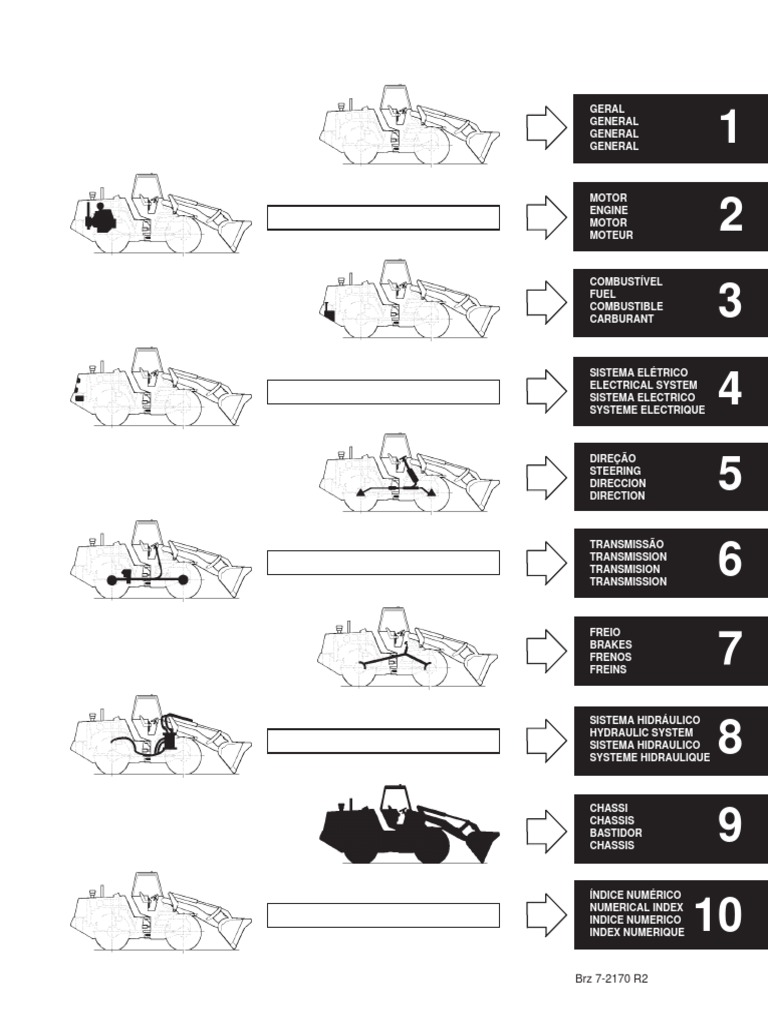 GERAL
GENERAL
GENERAL
GENERAL
1

MOTOR
ENGINE
MOTOR
MOTEUR
2

COMBUSTÍVEL
FUEL
COMBUSTIBLE
CARBURANT
3

SISTEMA ELÉTRICO
ELECTRICAL SYSTEM
SISTEMA ELECTRICO
SYSTEME ELECTRIQUE
4

DIREÇÃO
STEERING
DIRECCION
DIRECTION
5

TRANSMISSÃO
TRANSMISSION
TRANSMISION
TRANSMISSION
6

FREIO
BRAKES
FRENOS
FREINS
7

SISTEMA HIDRÁULICO
HYDRAULIC SYSTEM
SISTEMA HIDRAULICO
SYSTEME HIDRAULIQUE
8

CHASSI
CHASSIS
BASTIDOR
CHASSIS
9

ÍNDICE NUMÉRICO
NUMERICAL INDEX
INDICE NUMERICO
INDEX NUMERIQUE
10

Brz 7-2170 R2