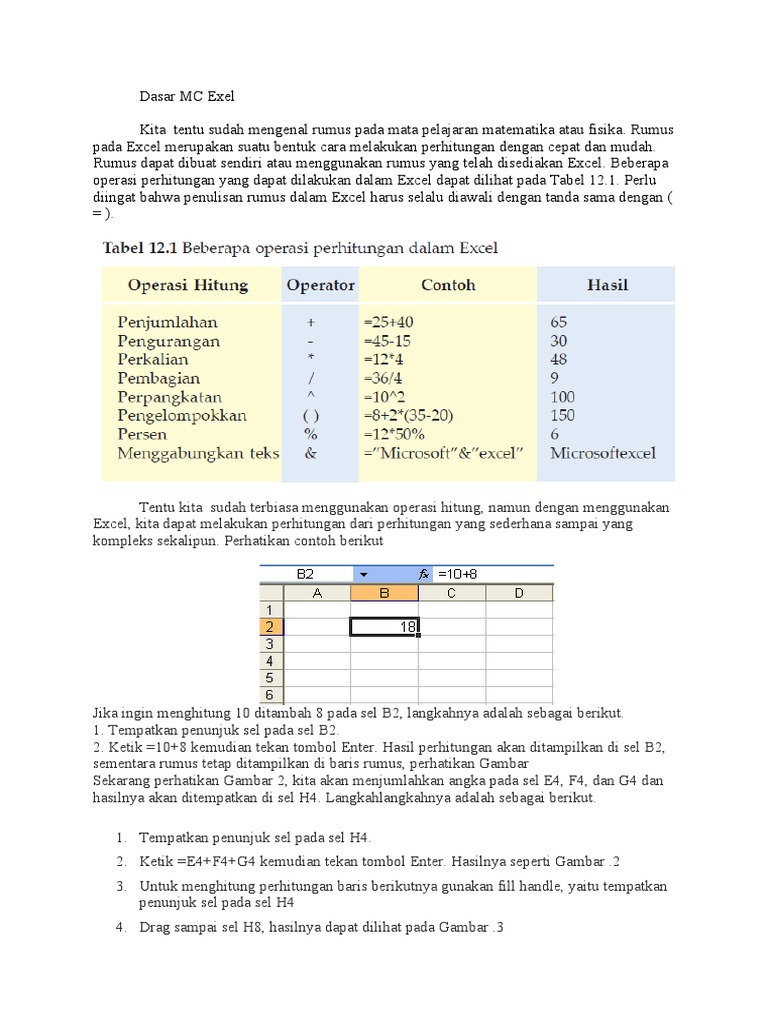 Dasar MC Exel

Kita tentu sudah mengenal rumus pada mata pelajaran matematika atau fisika. Rumus pada Excel merupakan suatu bentuk cara melakukan perhitungan dengan cepat dan mudah. Rumus dapat dibuat sendiri atau menggunakan rumus yang telah disediakan Excel. Beberapa operasi perhitungan yang dapat dilakukan dalam Excel dapat dilihat pada Tabel 12.1. Perlu diingat bahwa penulisan rumus dalam Excel harus selalu diawali dengan tanda sama dengan ( = ).

Tabel 12.1 Beberapa operasi perhitungan dalam Excel

| Operasi Hitung | Operator | Contoh | Hasil |
|---|---|---|---|
| Penjumlahan | + | =25+40 | 65 |
| Pengurangan | - | =45-15 | 30 |
| Perkalian | * | =12*4 | 48 |
| Pembagian | / | =36/4 | 9 |
| Perpangkatan | ^ | =10^2 | 100 |
| Pengelompokkan | ( ) | =8+2*(35-20) | 150 |
| Persen | % | =12*50% | 6 |
| Menggabungkan teks | & | ="Microsoft"&"excel" | Microsoftexcel |

Tentu kita sudah terbiasa menggunakan operasi hitung, namun dengan menggunakan Excel, kita dapat melakukan perhitungan dari perhitungan yang sederhana sampai yang kompleks sekalipun. Perhatikan contoh berikut

B2 fx =10+8

| | A | B | C | D |
|---|---|---|---|---|
| 1 | | | | |
| 2 | | 18 | | |
| 3 | | | | |
| 4 | | | | |
| 5 | | | | |
| 6 | | | | |

Jika ingin menghitung 10 ditambah 8 pada sel B2, langkahnya adalah sebagai berikut.
1. Tempatkan penunjuk sel pada sel B2.
2. Ketik =10+8 kemudian tekan tombol Enter. Hasil perhitungan akan ditampilkan di sel B2, sementara rumus tetap ditampilkan di baris rumus, perhatikan Gambar
Sekarang perhatikan Gambar 2, kita akan menjumlahkan angka pada sel E4, F4, dan G4 dan hasilnya akan ditempatkan di sel H4. Langkahlangkahnya adalah sebagai berikut.

1. Tempatkan penunjuk sel pada sel H4.
2. Ketik =E4+F4+G4 kemudian tekan tombol Enter. Hasilnya seperti Gambar .2
3. Untuk menghitung perhitungan baris berikutnya gunakan fill handle, yaitu tempatkan penunjuk sel pada sel H4
4. Drag sampai sel H8, hasilnya dapat dilihat pada Gambar .3