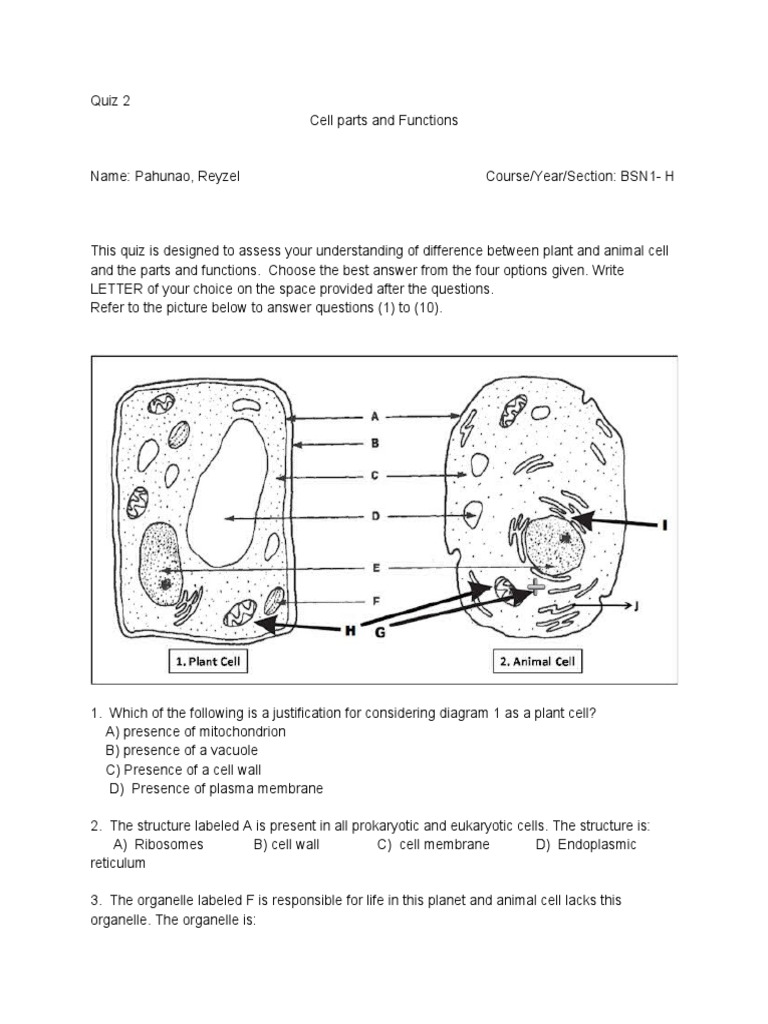 Quiz 2

Cell parts and Functions

Name: Pahunao, Reyzel

Course/Year/Section: BSN1- H

This quiz is designed to assess your understanding of difference between plant and animal cell and the parts and functions. Choose the best answer from the four options given. Write LETTER of your choice on the space provided after the questions.
Refer to the picture below to answer questions (1) to (10).

A
B
C
D
E
F
H
G
I
J
1. Plant Cell
2. Animal Cell

1. Which of the following is a justification for considering diagram 1 as a plant cell?
A) presence of mitochondrion
B) presence of a vacuole
C) Presence of a cell wall
D) Presence of plasma membrane

2. The structure labeled A is present in all prokaryotic and eukaryotic cells. The structure is:
A) Ribosomes B) cell wall C) cell membrane D) Endoplasmic reticulum

3. The organelle labeled F is responsible for life in this planet and animal cell lacks this organelle. The organelle is: