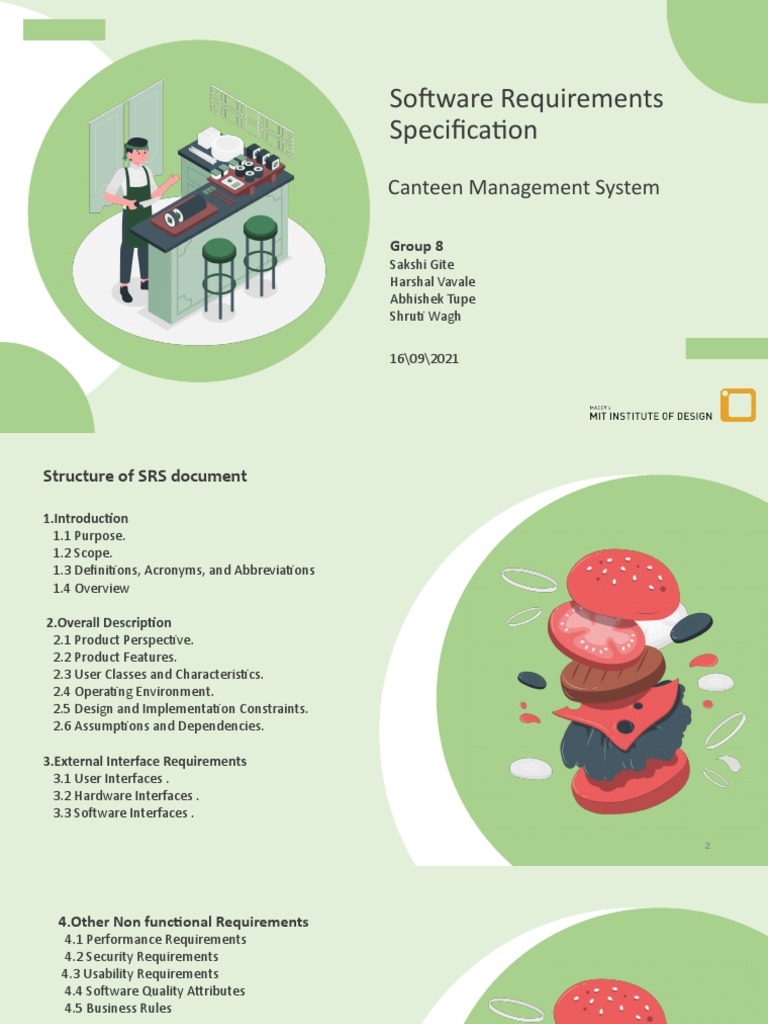 Software Requirements Specification

Canteen Management System

Group 8
Sakshi Gite
Harshal Vavale
Abhishek Tupe
Shruti Wagh

16\09\2021

MAEER's
MIT INSTITUTE OF DESIGN

Structure of SRS document

1.Introduction
1.1 Purpose.
1.2 Scope.
1.3 Definitions, Acronyms, and Abbreviations
1.4 Overview

2.Overall Description
2.1 Product Perspective.
2.2 Product Features.
2.3 User Classes and Characteristics.
2.4 Operating Environment.
2.5 Design and Implementation Constraints.
2.6 Assumptions and Dependencies.

3.External Interface Requirements
3.1 User Interfaces .
3.2 Hardware Interfaces .
3.3 Software Interfaces .

2

4.Other Non functional Requirements
4.1 Performance Requirements
4.2 Security Requirements
4.3 Usability Requirements
4.4 Software Quality Attributes
4.5 Business Rules