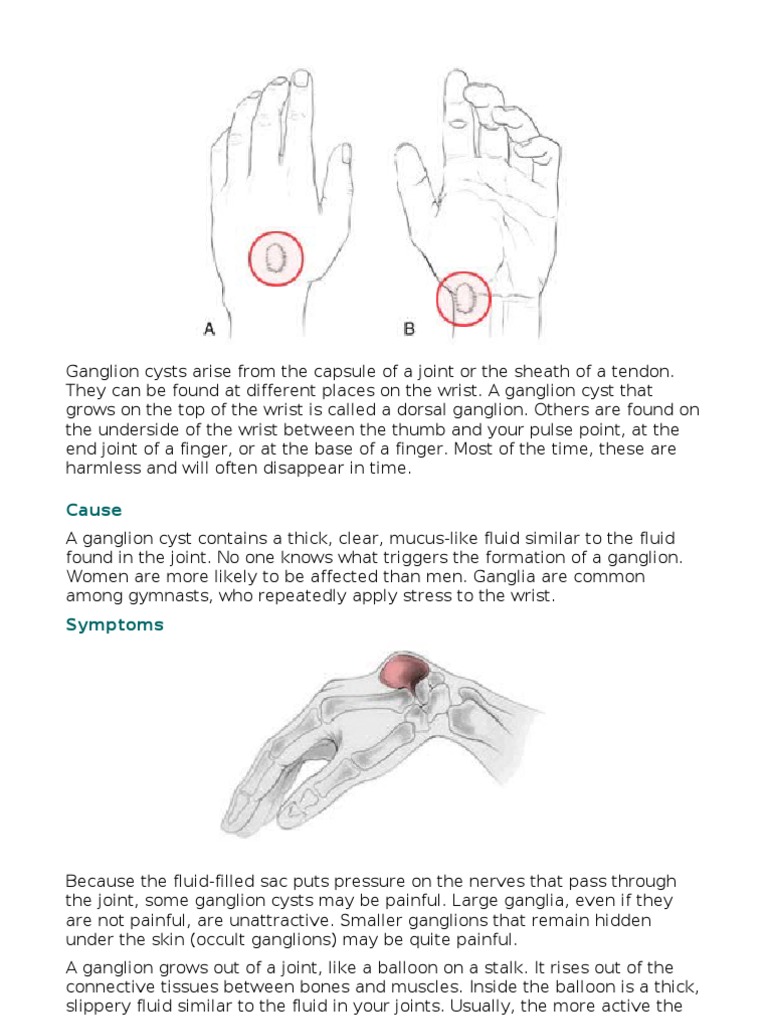 A

B

Ganglion cysts arise from the capsule of a joint or the sheath of a tendon. They can be found at different places on the wrist. A ganglion cyst that grows on the top of the wrist is called a dorsal ganglion. Others are found on the underside of the wrist between the thumb and your pulse point, at the end joint of a finger, or at the base of a finger. Most of the time, these are harmless and will often disappear in time.

Cause

A ganglion cyst contains a thick, clear, mucus-like fluid similar to the fluid found in the joint. No one knows what triggers the formation of a ganglion. Women are more likely to be affected than men. Ganglia are common among gymnasts, who repeatedly apply stress to the wrist.

Symptoms

Because the fluid-filled sac puts pressure on the nerves that pass through the joint, some ganglion cysts may be painful. Large ganglia, even if they are not painful, are unattractive. Smaller ganglions that remain hidden under the skin (occult ganglions) may be quite painful.

A ganglion grows out of a joint, like a balloon on a stalk. It rises out of the connective tissues between bones and muscles. Inside the balloon is a thick, slippery fluid similar to the fluid in your joints. Usually, the more active the