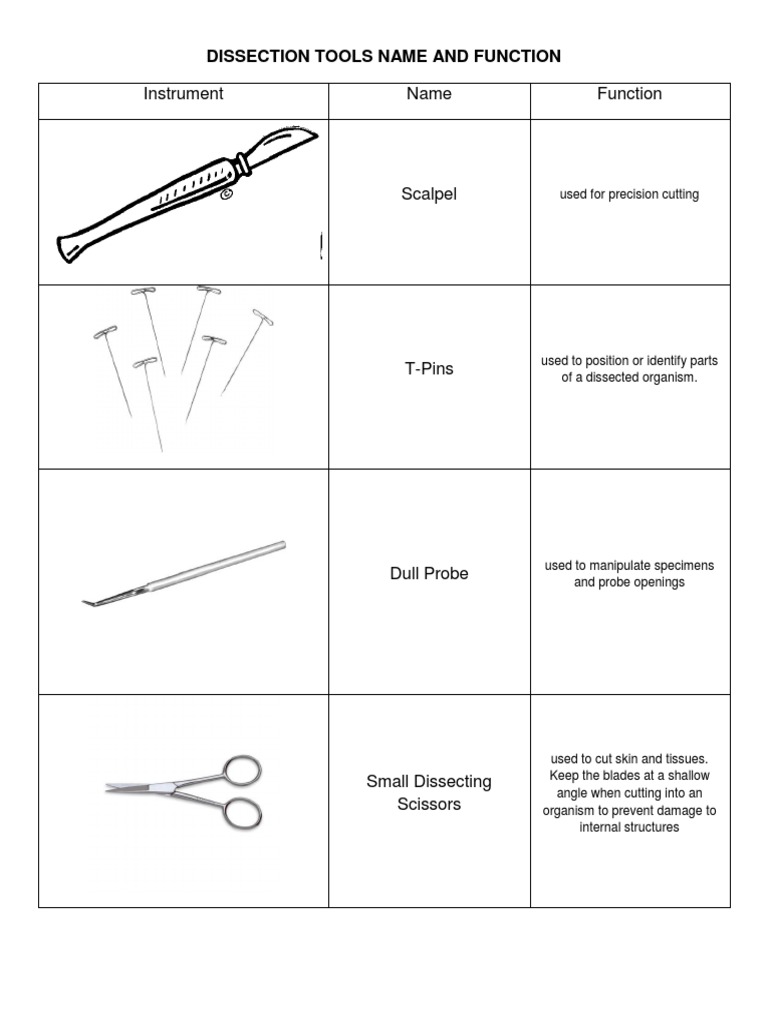 DISSECTION TOOLS NAME AND FUNCTION

| Instrument | Name | Function |
|---|---|---|
| | Scalpel | used for precision cutting |
| | T-Pins | used to position or identify parts of a dissected organism. |
| | Dull Probe | used to manipulate specimens and probe openings |
| | Small Dissecting Scissors | used to cut skin and tissues. Keep the blades at a shallow angle when cutting into an organism to prevent damage to internal structures |