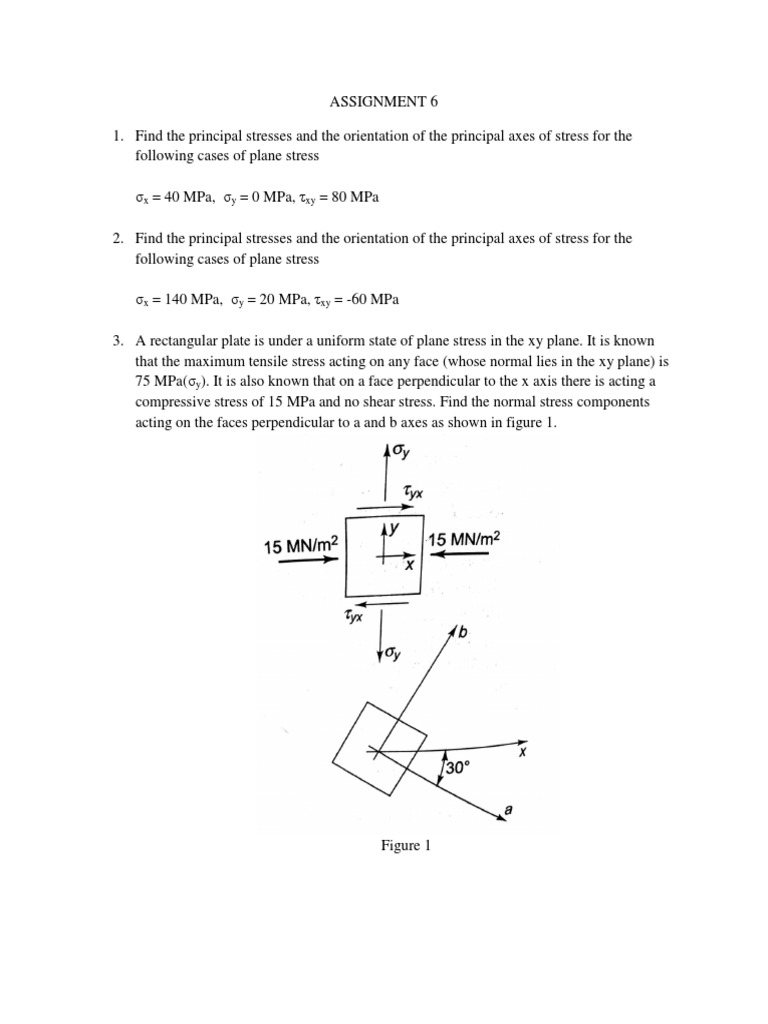 ASSIGNMENT 6

1. Find the principal stresses and the orientation of the principal axes of stress for the following cases of plane stress

$\sigma_x = 40$ MPa, $\sigma_y = 0$ MPa, $\tau_{xy} = 80$ MPa

2. Find the principal stresses and the orientation of the principal axes of stress for the following cases of plane stress

$\sigma_x = 140$ MPa, $\sigma_y = 20$ MPa, $\tau_{xy} = -60$ MPa

3. A rectangular plate is under a uniform state of plane stress in the xy plane. It is known that the maximum tensile stress acting on any face (whose normal lies in the xy plane) is 75 MPa($\sigma_y$). It is also known that on a face perpendicular to the x axis there is acting a compressive stress of 15 MPa and no shear stress. Find the normal stress components acting on the faces perpendicular to a and b axes as shown in figure 1.

$\sigma_y$
$\tau_{yx}$
15 MN/m$^2$
y
x
15 MN/m$^2$
$\tau_{yx}$
$\sigma_y$
b
x
30°
a

Figure 1