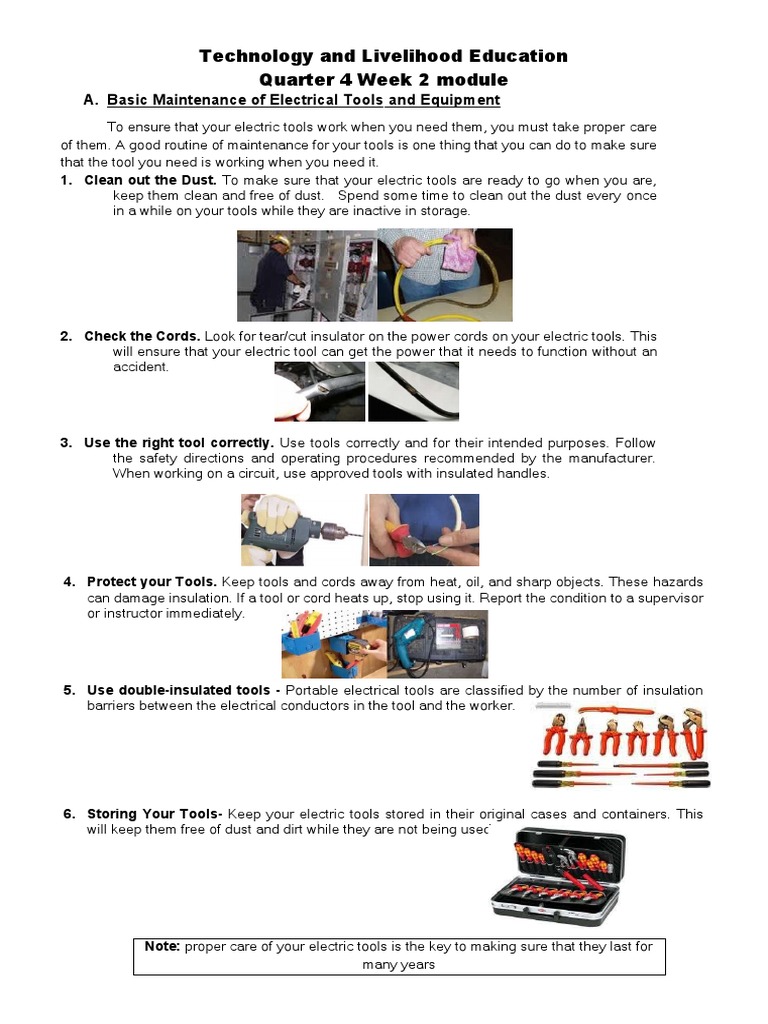 Technology and Livelihood Education
Quarter 4 Week 2 module

A. Basic Maintenance of Electrical Tools and Equipment

To ensure that your electric tools work when you need them, you must take proper care of them. A good routine of maintenance for your tools is one thing that you can do to make sure that the tool you need is working when you need it.

1. Clean out the Dust. To make sure that your electric tools are ready to go when you are, keep them clean and free of dust. Spend some time to clean out the dust every once in a while on your tools while they are inactive in storage.

2. Check the Cords. Look for tear/cut insulator on the power cords on your electric tools. This will ensure that your electric tool can get the power that it needs to function without an accident.

3. Use the right tool correctly. Use tools correctly and for their intended purposes. Follow the safety directions and operating procedures recommended by the manufacturer. When working on a circuit, use approved tools with insulated handles.

4. Protect your Tools. Keep tools and cords away from heat, oil, and sharp objects. These hazards can damage insulation. If a tool or cord heats up, stop using it. Report the condition to a supervisor or instructor immediately.

5. Use double-insulated tools - Portable electrical tools are classified by the number of insulation barriers between the electrical conductors in the tool and the worker.

6. Storing Your Tools- Keep your electric tools stored in their original cases and containers. This will keep them free of dust and dirt while they are not being used

Note: proper care of your electric tools is the key to making sure that they last for many years