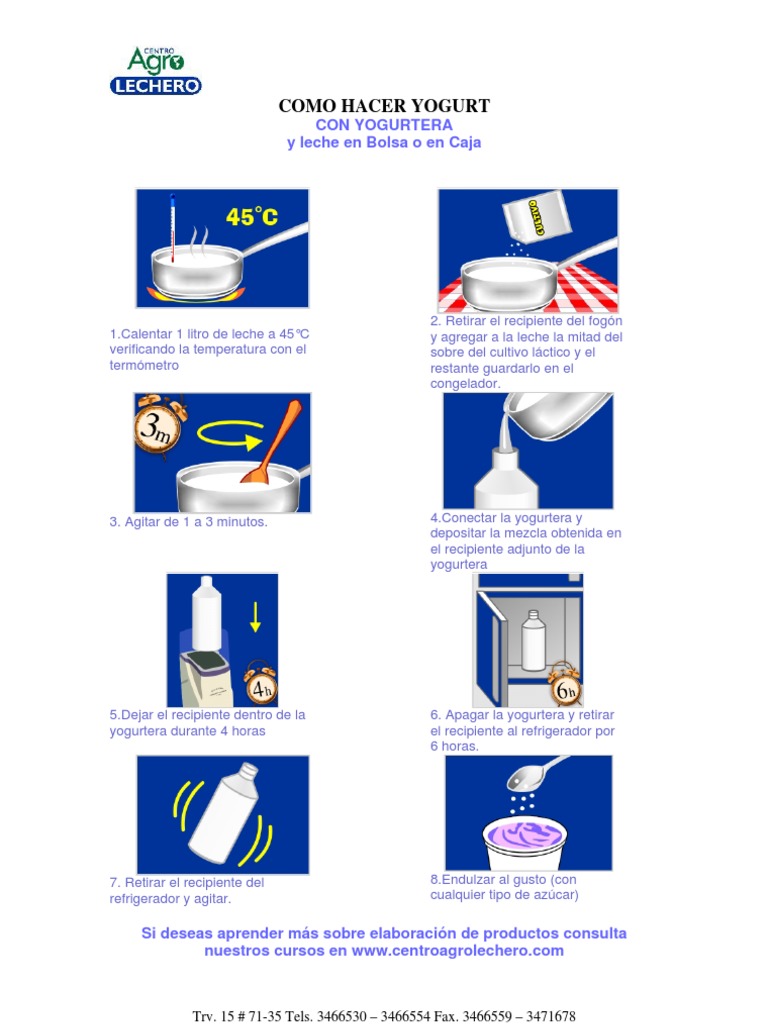 CENTRO Agro LECHERO

COMO HACER YOGURT
CON YOGURTERA
y leche en Bolsa o en Caja

45°C

1.Calentar 1 litro de leche a 45°C verificando la temperatura con el termómetro

CULTIVO

2. Retirar el recipiente del fogón y agregar a la leche la mitad del sobre del cultivo láctico y el restante guardarlo en el congelador.

3m

3. Agitar de 1 a 3 minutos.

4.Conectar la yogurtera y depositar la mezcla obtenida en el recipiente adjunto de la yogurtera

4h

5.Dejar el recipiente dentro de la yogurtera durante 4 horas

6h

6. Apagar la yogurtera y retirar el recipiente al refrigerador por 6 horas.

7. Retirar el recipiente del refrigerador y agitar.

8.Endulzar al gusto (con cualquier tipo de azúcar)

Si deseas aprender más sobre elaboración de productos consulta nuestros cursos en www.centroagrolechero.com

Trv. 15 # 71-35 Tels. 3466530 – 3466554 Fax. 3466559 – 3471678