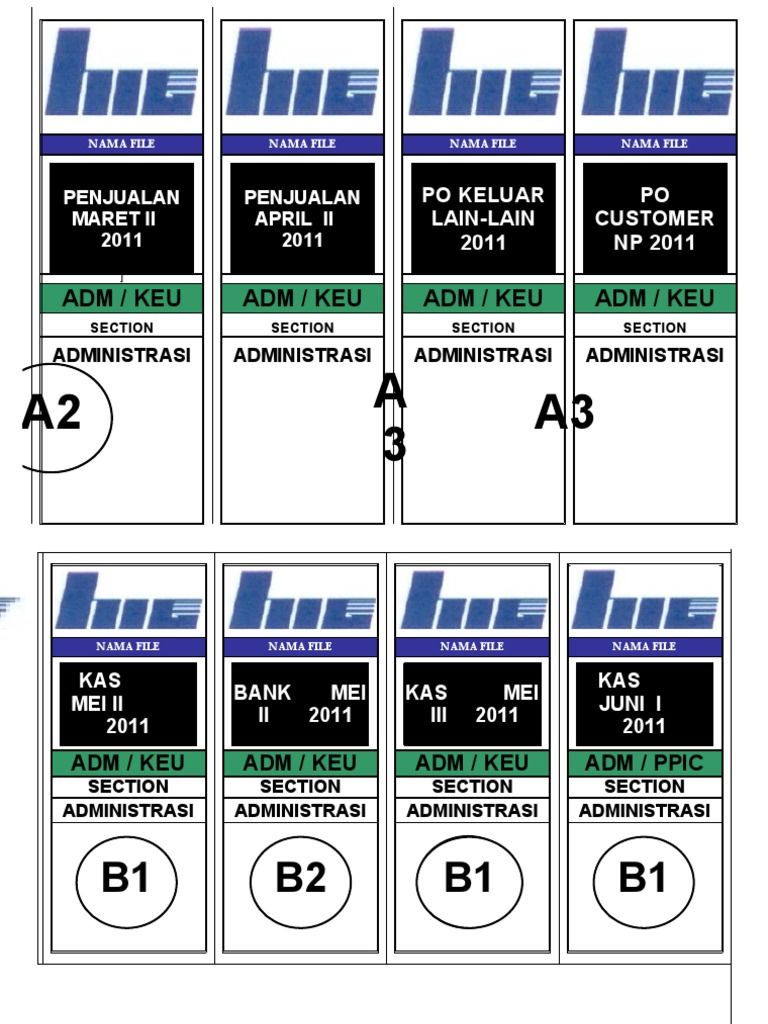 NAMA FILE
PENJUALAN MARET II 2011
ADM / KEU
SECTION
ADMINISTRASI
A2

NAMA FILE
PENJUALAN APRIL II 2011
ADM / KEU
SECTION
ADMINISTRASI
A 3

NAMA FILE
PO KELUAR LAIN-LAIN 2011
ADM / KEU
SECTION
ADMINISTRASI
A3

NAMA FILE
PO CUSTOMER NP 2011
ADM / KEU
SECTION
ADMINISTRASI

NAMA FILE
KAS MEI II 2011
ADM / KEU
SECTION
ADMINISTRASI
B1

NAMA FILE
BANK MEI II 2011
ADM / KEU
SECTION
ADMINISTRASI
B2

NAMA FILE
KAS MEI III 2011
ADM / KEU
SECTION
ADMINISTRASI
B1

NAMA FILE
KAS JUNI I 2011
ADM / PPIC
SECTION
ADMINISTRASI
B1