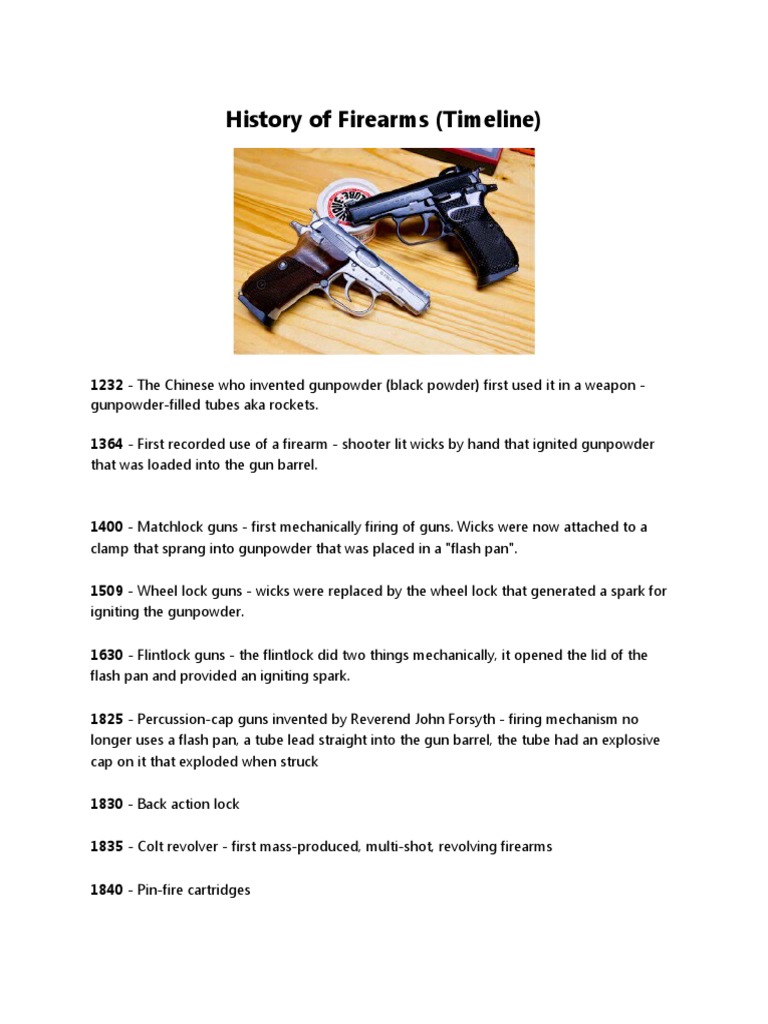 History of Firearms (Timeline)

1232 - The Chinese who invented gunpowder (black powder) first used it in a weapon - gunpowder-filled tubes aka rockets.

1364 - First recorded use of a firearm - shooter lit wicks by hand that ignited gunpowder that was loaded into the gun barrel.

1400 - Matchlock guns - first mechanically firing of guns. Wicks were now attached to a clamp that sprang into gunpowder that was placed in a "flash pan".

1509 - Wheel lock guns - wicks were replaced by the wheel lock that generated a spark for igniting the gunpowder.

1630 - Flintlock guns - the flintlock did two things mechanically, it opened the lid of the flash pan and provided an igniting spark.

1825 - Percussion-cap guns invented by Reverend John Forsyth - firing mechanism no longer uses a flash pan, a tube lead straight into the gun barrel, the tube had an explosive cap on it that exploded when struck

1830 - Back action lock

1835 - Colt revolver - first mass-produced, multi-shot, revolving firearms

1840 - Pin-fire cartridges