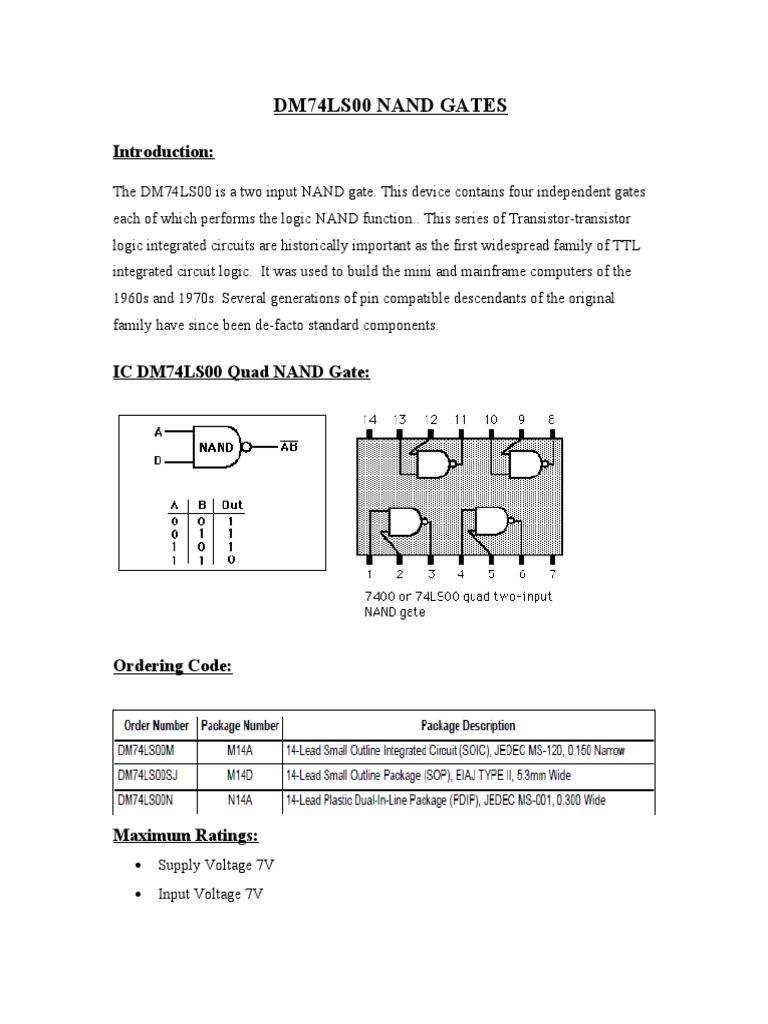 DM74LS00 NAND GATES

Introduction:

The DM74LS00 is a two input NAND gate. This device contains four independent gates each of which performs the logic NAND function.. This series of Transistor-transistor logic integrated circuits are historically important as the first widespread family of TTL integrated circuit logic. It was used to build the mini and mainframe computers of the 1960s and 1970s. Several generations of pin compatible descendants of the original family have since been de-facto standard components.

IC DM74LS00 Quad NAND Gate:

A
D
NAND
$\overline{AB}$

| A | B | Out |
|---|---|---|
| 0 | 0 | 1 |
| 0 | 1 | 1 |
| 1 | 0 | 1 |
| 1 | 1 | 0 |

14 13 12 11 10 9 8

1 2 3 4 5 6 7

7400 or 74LS00 quad two-input NAND gate

Ordering Code:

| Order Number | Package Number | Package Description |
|---|---|---|
| DM74LS00M | M14A | 14-Lead Small Outline Integrated Circuit (SOIC), JEDEC MS-120, 0.150 Narrow |
| DM74LS00SJ | M14D | 14-Lead Small Outline Package (SOP), EIAJ TYPE II, 5.3mm Wide |
| DM74LS00N | N14A | 14-Lead Plastic Dual-In-Line Package (PDIP), JEDEC MS-001, 0.300 Wide |

Maximum Ratings:

• Supply Voltage 7V
• Input Voltage 7V