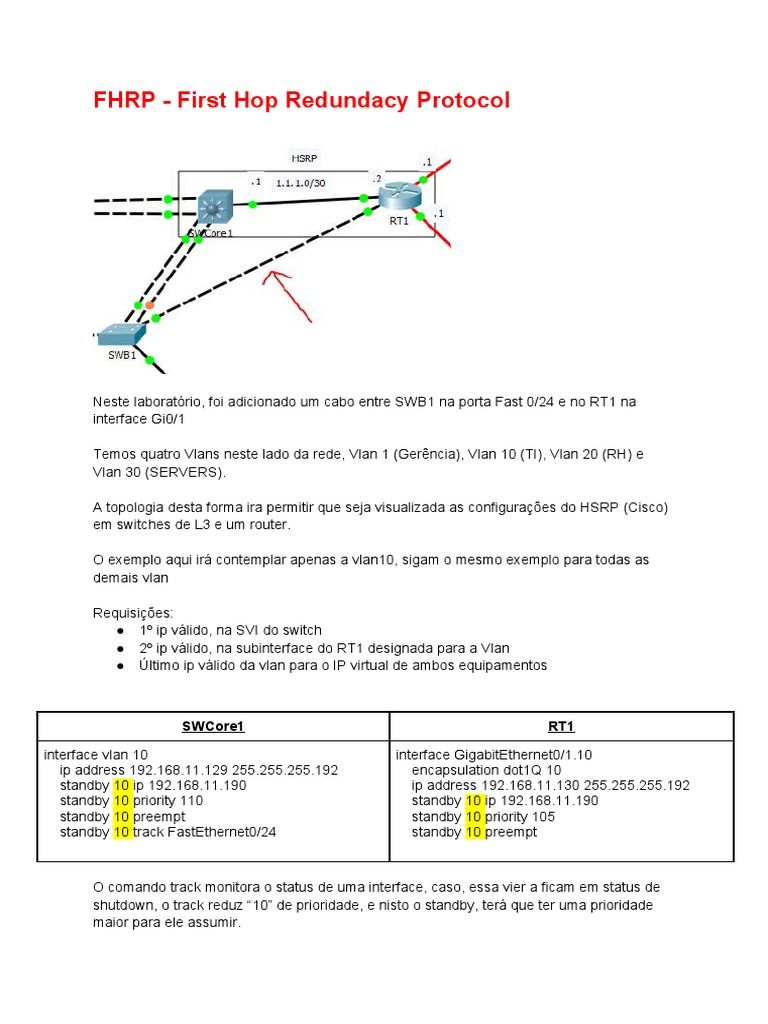 FHRP - First Hop Redundacy Protocol

HSRP
.1
1.1.1.0/30
.2
.1
.1
SWCore1
RT1
SWB1

Neste laboratório, foi adicionado um cabo entre SWB1 na porta Fast 0/24 e no RT1 na interface Gi0/1

Temos quatro Vlans neste lado da rede, Vlan 1 (Gerência), Vlan 10 (TI), Vlan 20 (RH) e Vlan 30 (SERVERS).

A topologia desta forma ira permitir que seja visualizada as configurações do HSRP (Cisco) em switches de L3 e um router.

O exemplo aqui irá contemplar apenas a vlan10, sigam o mesmo exemplo para todas as demais vlan

Requisições:
● 1º ip válido, na SVI do switch
● 2º ip válido, na subinterface do RT1 designada para a Vlan
● Último ip válido da vlan para o IP virtual de ambos equipamentos

| SWCore1 | RT1 |
|---|---|
| interface vlan 10<br>ip address 192.168.11.129 255.255.255.192<br>standby 10 ip 192.168.11.190<br>standby 10 priority 110<br>standby 10 preempt<br>standby 10 track FastEthernet0/24 | interface GigabitEthernet0/1.10<br>encapsulation dot1Q 10<br>ip address 192.168.11.130 255.255.255.192<br>standby 10 ip 192.168.11.190<br>standby 10 priority 105<br>standby 10 preempt |

O comando track monitora o status de uma interface, caso, essa vier a ficam em status de shutdown, o track reduz “10” de prioridade, e nisto o standby, terá que ter uma prioridade maior para ele assumir.