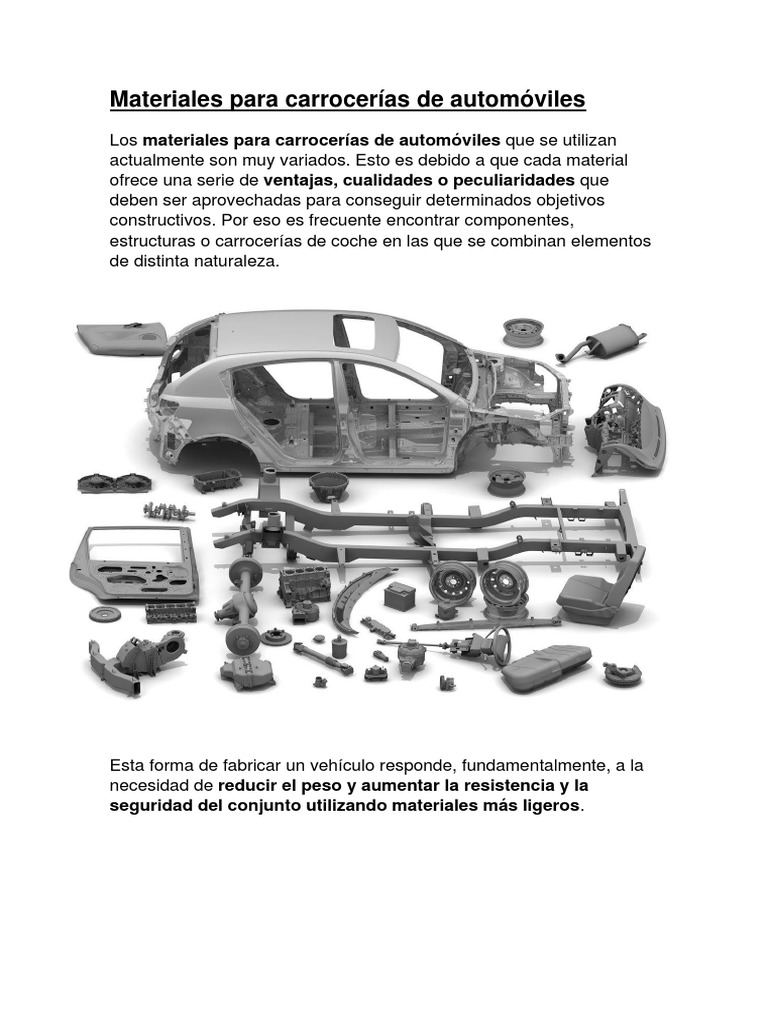 Materiales para carrocerías de automóviles

Los materiales para carrocerías de automóviles que se utilizan actualmente son muy variados. Esto es debido a que cada material ofrece una serie de ventajas, cualidades o peculiaridades que deben ser aprovechadas para conseguir determinados objetivos constructivos. Por eso es frecuente encontrar componentes, estructuras o carrocerías de coche en las que se combinan elementos de distinta naturaleza.

Esta forma de fabricar un vehículo responde, fundamentalmente, a la necesidad de reducir el peso y aumentar la resistencia y la seguridad del conjunto utilizando materiales más ligeros.