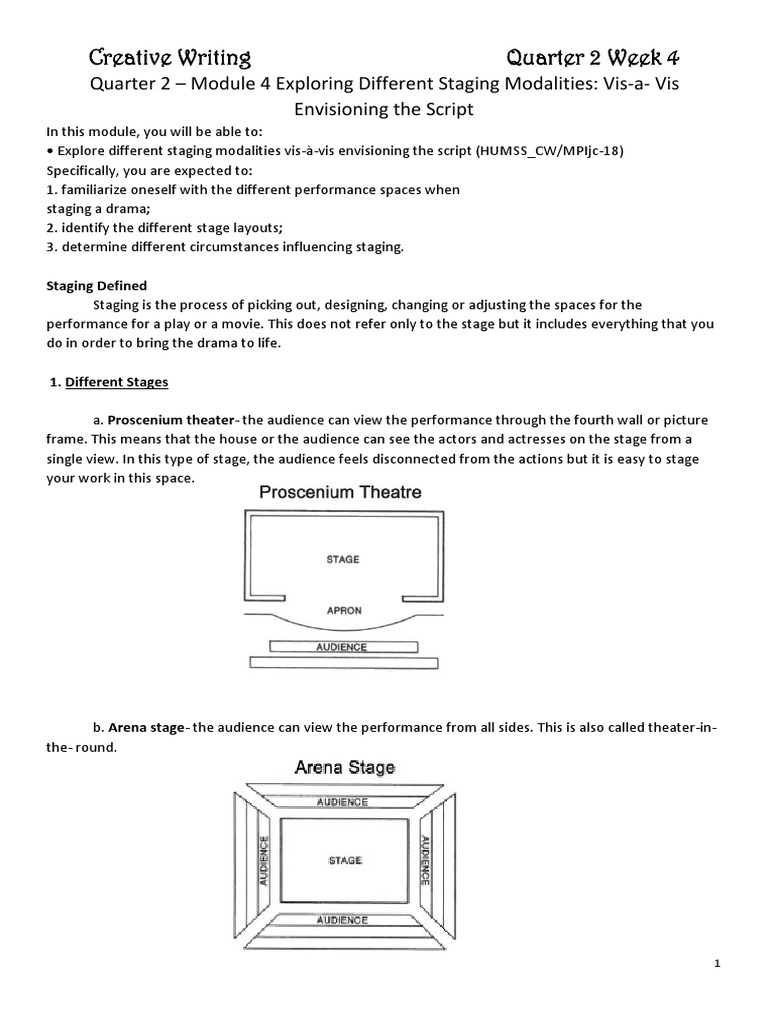 Creative Writing Quarter 2 Week 4

Quarter 2 – Module 4 Exploring Different Staging Modalities: Vis-a- Vis Envisioning the Script

In this module, you will be able to:
• Explore different staging modalities vis-à-vis envisioning the script (HUMSS_CW/MPIjc-18)
Specifically, you are expected to:
1. familiarize oneself with the different performance spaces when staging a drama;
2. identify the different stage layouts;
3. determine different circumstances influencing staging.

Staging Defined

Staging is the process of picking out, designing, changing or adjusting the spaces for the performance for a play or a movie. This does not refer only to the stage but it includes everything that you do in order to bring the drama to life.

1. Different Stages

a. Proscenium theater- the audience can view the performance through the fourth wall or picture frame. This means that the house or the audience can see the actors and actresses on the stage from a single view. In this type of stage, the audience feels disconnected from the actions but it is easy to stage your work in this space.

Proscenium Theatre

STAGE

APRON

AUDIENCE

b. Arena stage- the audience can view the performance from all sides. This is also called theater-in-the- round.

Arena Stage

AUDIENCE

AUDIENCE

STAGE

AUDIENCE

AUDIENCE

1