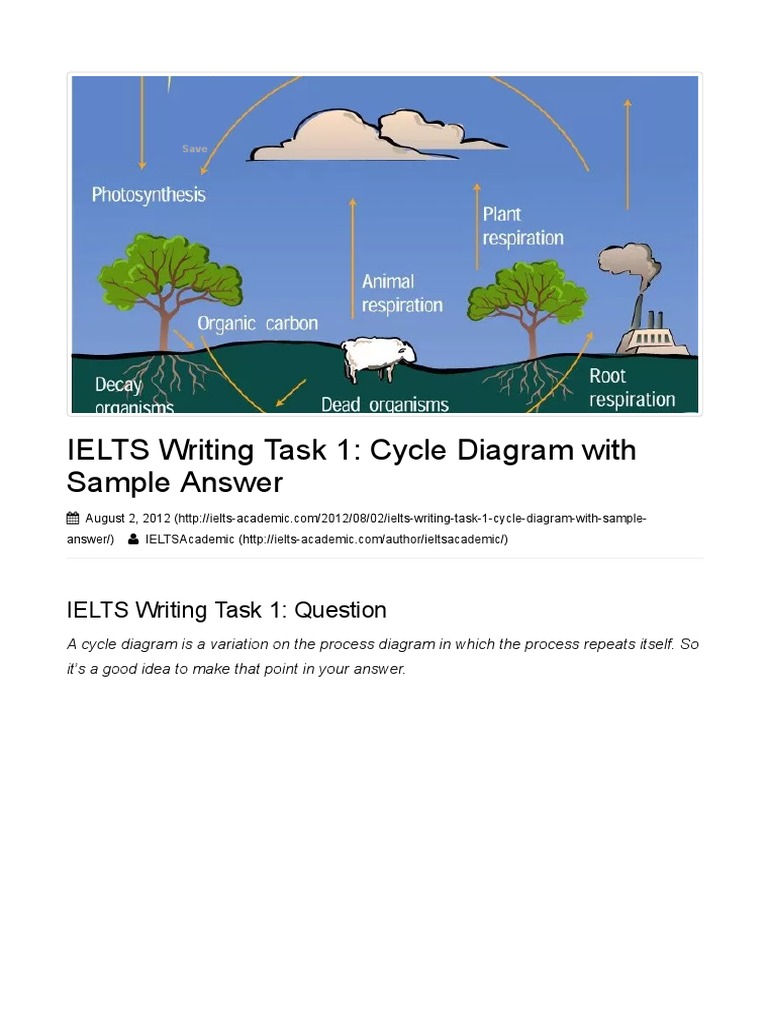 Save

Photosynthesis

Plant respiration

Animal respiration

Organic carbon

Decay organisms

Dead organisms

Root respiration

IELTS Writing Task 1: Cycle Diagram with Sample Answer

August 2, 2012 (http://ielts-academic.com/2012/08/02/ielts-writing-task-1-cycle-diagram-with-sample-answer/) IELTSAcademic (http://ielts-academic.com/author/ieltsacademic/)

IELTS Writing Task 1: Question

A cycle diagram is a variation on the process diagram in which the process repeats itself. So it's a good idea to make that point in your answer.