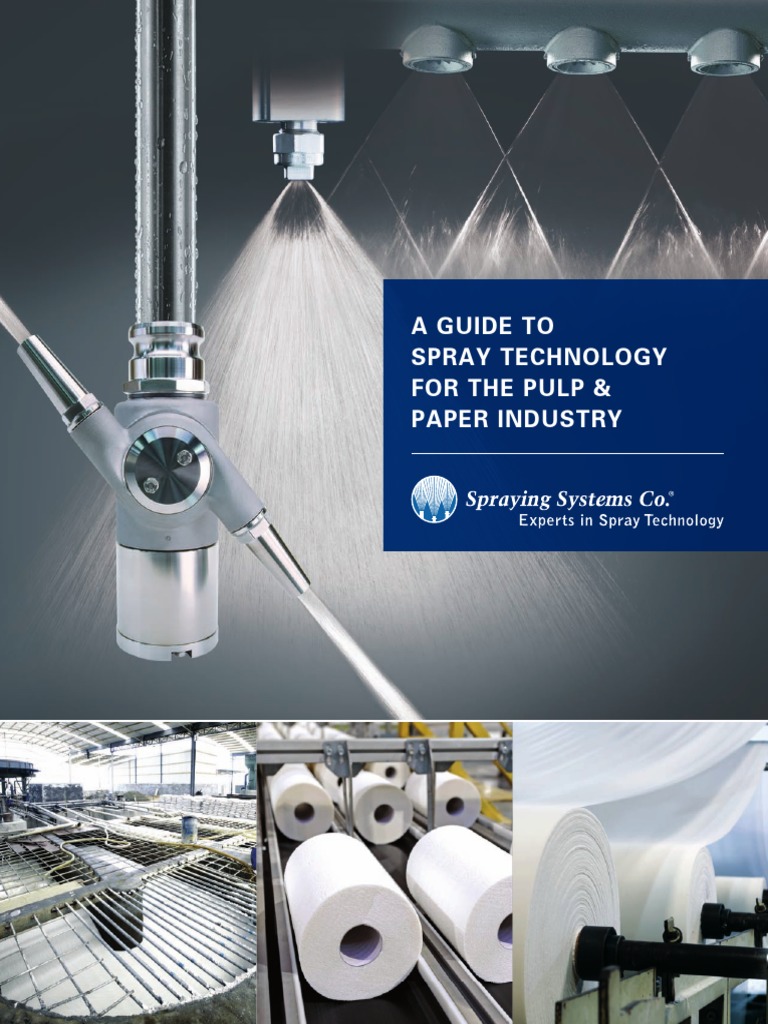 A GUIDE TO SPRAY TECHNOLOGY FOR THE PULP & PAPER INDUSTRY

Spraying Systems Co.®
Experts in Spray Technology