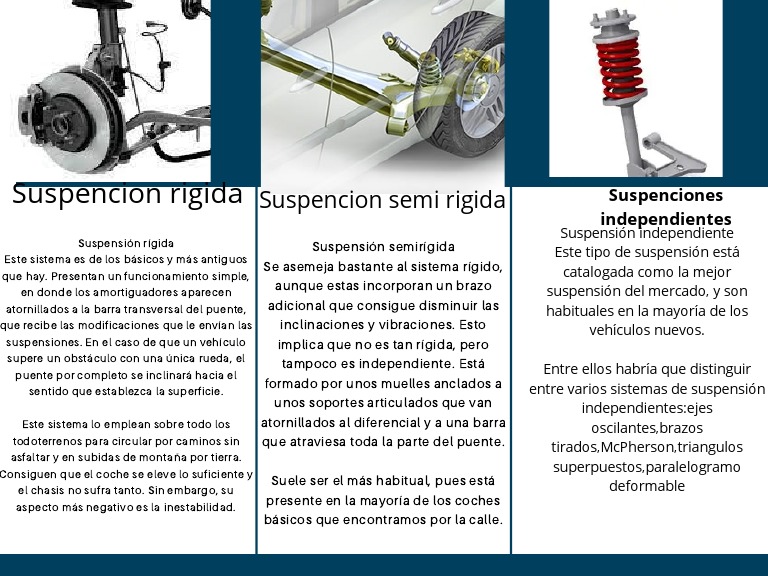 Suspencion rigida

Suspensión rígida
Este sistema es de los básicos y más antiguos que hay. Presentan un funcionamiento simple, en donde los amortiguadores aparecen atornillados a la barra transversal del puente, que recibe las modificaciones que le envían las suspensiones. En el caso de que un vehículo supere un obstáculo con una única rueda, el puente por completo se inclinará hacia el sentido que establezca la superficie.

Este sistema lo emplean sobre todo los todoterrenos para circular por caminos sin asfaltar y en subidas de montaña por tierra. Consiguen que el coche se eleve lo suficiente y el chasis no sufra tanto. Sin embargo, su aspecto más negativo es la inestabilidad.

Suspencion semi rigida

Suspensión semirígida
Se asemeja bastante al sistema rígido, aunque estas incorporan un brazo adicional que consigue disminuir las inclinaciones y vibraciones. Esto implica que no es tan rígida, pero tampoco es independiente. Está formado por unos muelles anclados a unos soportes articulados que van atornillados al diferencial y a una barra que atraviesa toda la parte del puente.

Suele ser el más habitual, pues está presente en la mayoría de los coches básicos que encontramos por la calle.

Suspenciones independientes
Suspensión independiente
Este tipo de suspensión está catalogada como la mejor suspensión del mercado, y son habituales en la mayoría de los vehículos nuevos.

Entre ellos habría que distinguir entre varios sistemas de suspensión independientes:ejes oscilantes,brazos tirados,McPherson,triangulos superpuestos,paralelogramo deformable