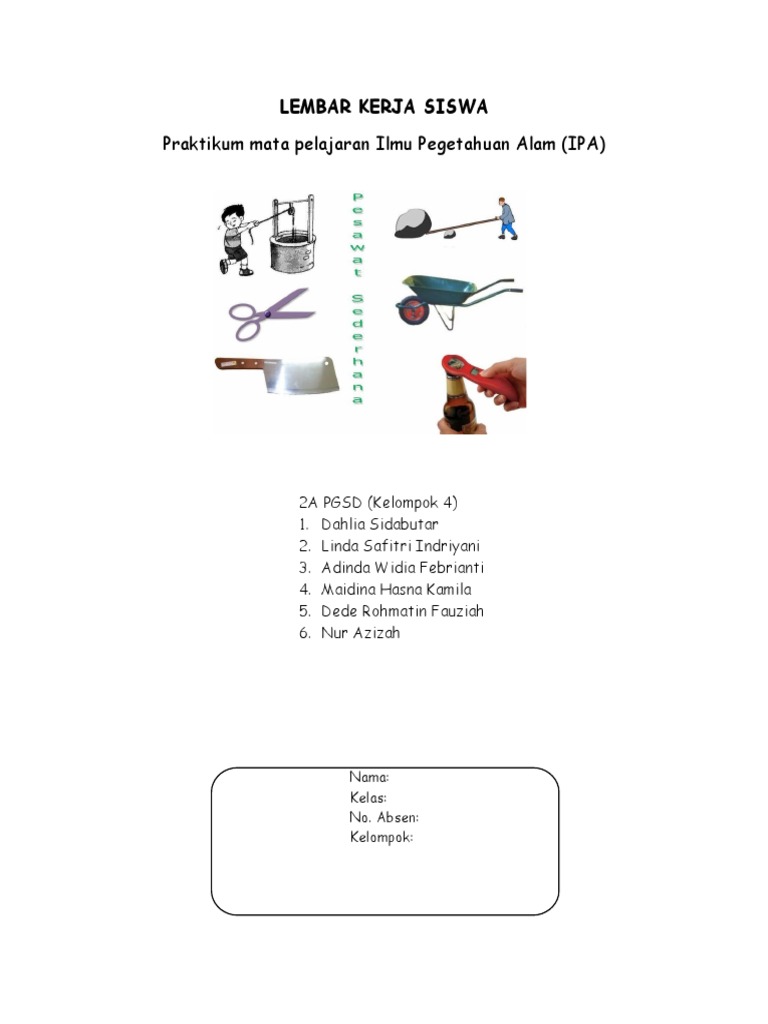 LEMBAR KERJA SISWA

Praktikum mata pelajaran Ilmu Pegetahuan Alam (IPA)

Pesawat Sederhana

2A PGSD (Kelompok 4)
1. Dahlia Sidabutar
2. Linda Safitri Indriyani
3. Adinda Widia Febrianti
4. Maidina Hasna Kamila
5. Dede Rohmatin Fauziah
6. Nur Azizah

Nama:
Kelas:
No. Absen:
Kelompok: