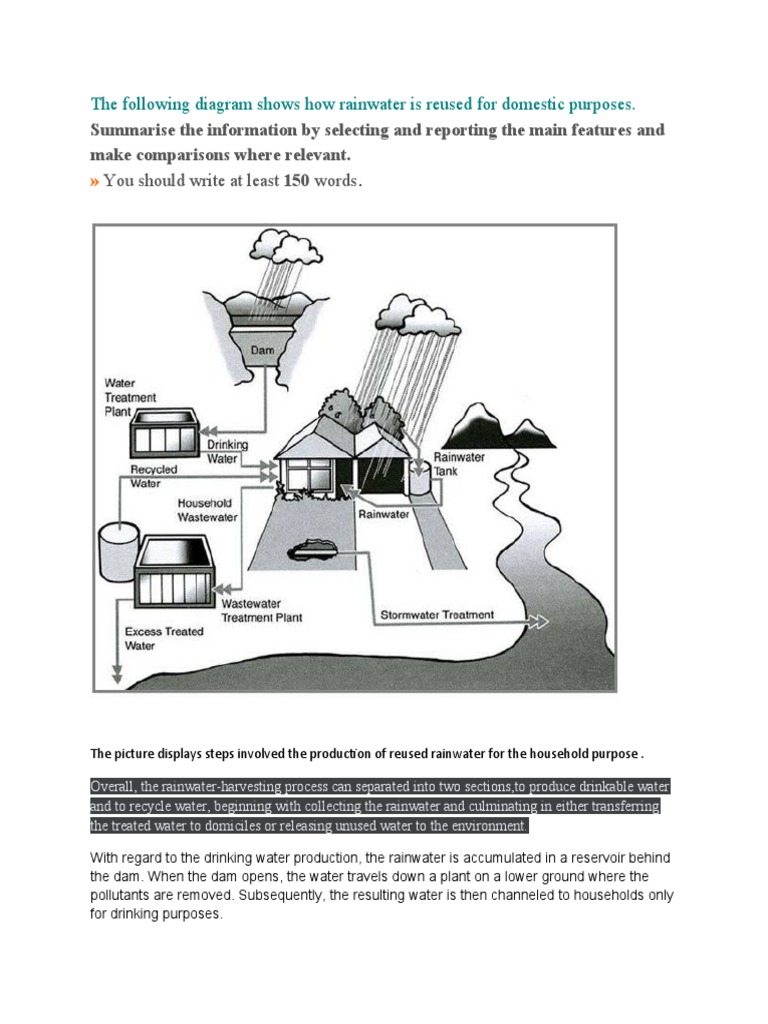 The following diagram shows how rainwater is reused for domestic purposes.

Summarise the information by selecting and reporting the main features and make comparisons where relevant.

» You should write at least 150 words.

Dam

Water Treatment Plant

Drinking Water

Recycled Water

Household Wastewater

Rainwater Tank

Rainwater

Wastewater Treatment Plant

Stormwater Treatment

Excess Treated Water

The picture displays steps involved the production of reused rainwater for the household purpose .

Overall, the rainwater-harvesting process can separated into two sections,to produce drinkable water and to recycle water, beginning with collecting the rainwater and culminating in either transferring the treated water to domiciles or releasing unused water to the environment.

With regard to the drinking water production, the rainwater is accumulated in a reservoir behind the dam. When the dam opens, the water travels down a plant on a lower ground where the pollutants are removed. Subsequently, the resulting water is then channeled to households only for drinking purposes.