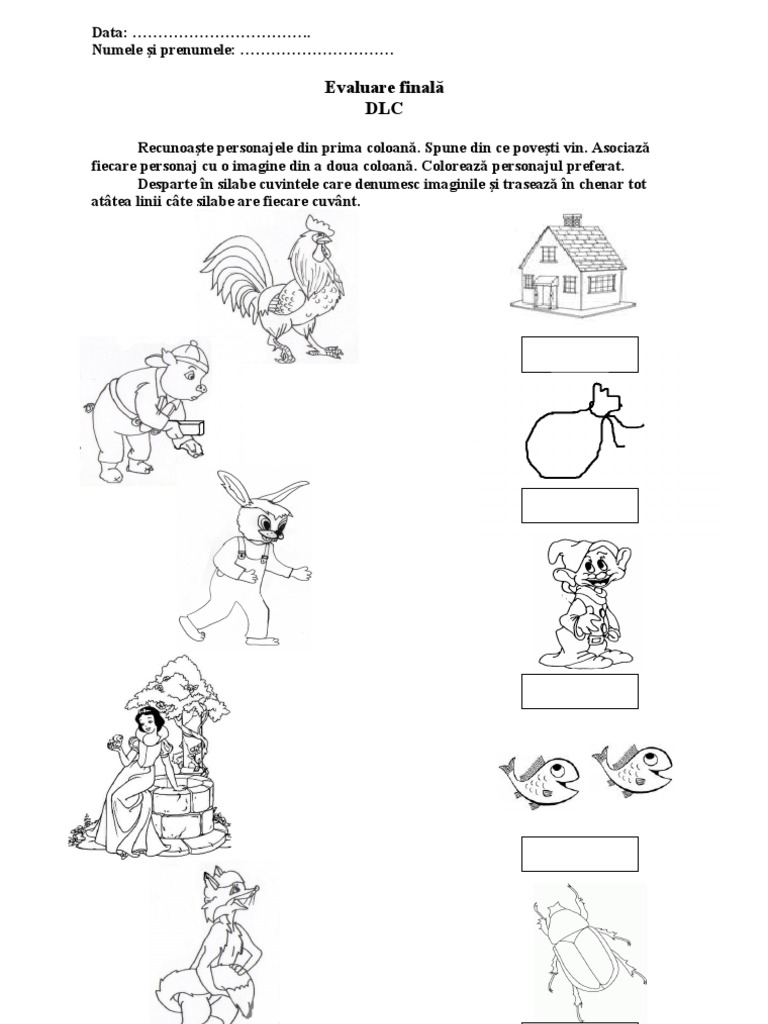 Data: …………………………….
Numele și prenumele: …………………………

Evaluare finală
DLC

Recunoaște personajele din prima coloană. Spune din ce povești vin. Asociază fiecare personaj cu o imagine din a doua coloană. Colorează personajul preferat.

Desparte în silabe cuvintele care denumesc imaginile și trasează în chenar tot atâtea linii câte silabe are fiecare cuvânt.