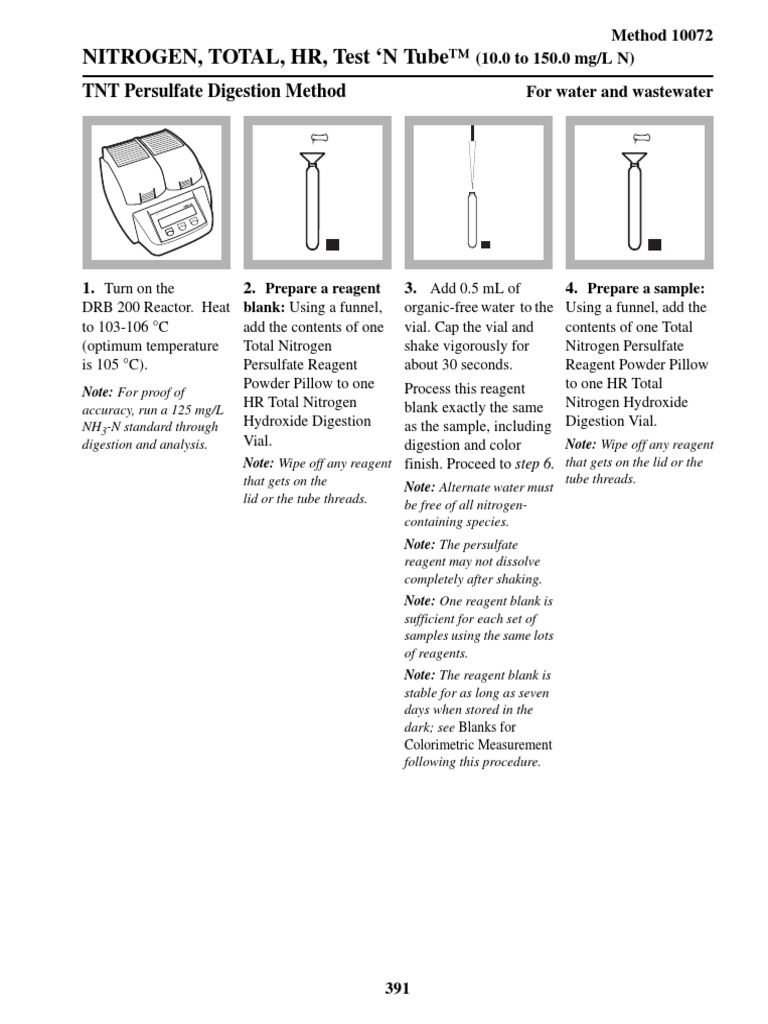 Method 10072

NITROGEN, TOTAL, HR, Test 'N Tube™ (10.0 to 150.0 mg/L N)

TNT Persulfate Digestion Method

For water and wastewater

1. Turn on the DRB 200 Reactor. Heat to 103-106 °C (optimum temperature is 105 °C).

Note: For proof of accuracy, run a 125 mg/L $NH_3$-N standard through digestion and analysis.

2. Prepare a reagent blank: Using a funnel, add the contents of one Total Nitrogen Persulfate Reagent Powder Pillow to one HR Total Nitrogen Hydroxide Digestion Vial.

Note: Wipe off any reagent that gets on the lid or the tube threads.

3. Add 0.5 mL of organic-free water to the vial. Cap the vial and shake vigorously for about 30 seconds.

Process this reagent blank exactly the same as the sample, including digestion and color finish. Proceed to step 6.

Note: Alternate water must be free of all nitrogen-containing species.

Note: The persulfate reagent may not dissolve completely after shaking.

Note: One reagent blank is sufficient for each set of samples using the same lots of reagents.

Note: The reagent blank is stable for as long as seven days when stored in the dark; see Blanks for Colorimetric Measurement following this procedure.

4. Prepare a sample: Using a funnel, add the contents of one Total Nitrogen Persulfate Reagent Powder Pillow to one HR Total Nitrogen Hydroxide Digestion Vial.

Note: Wipe off any reagent that gets on the lid or the tube threads.

391