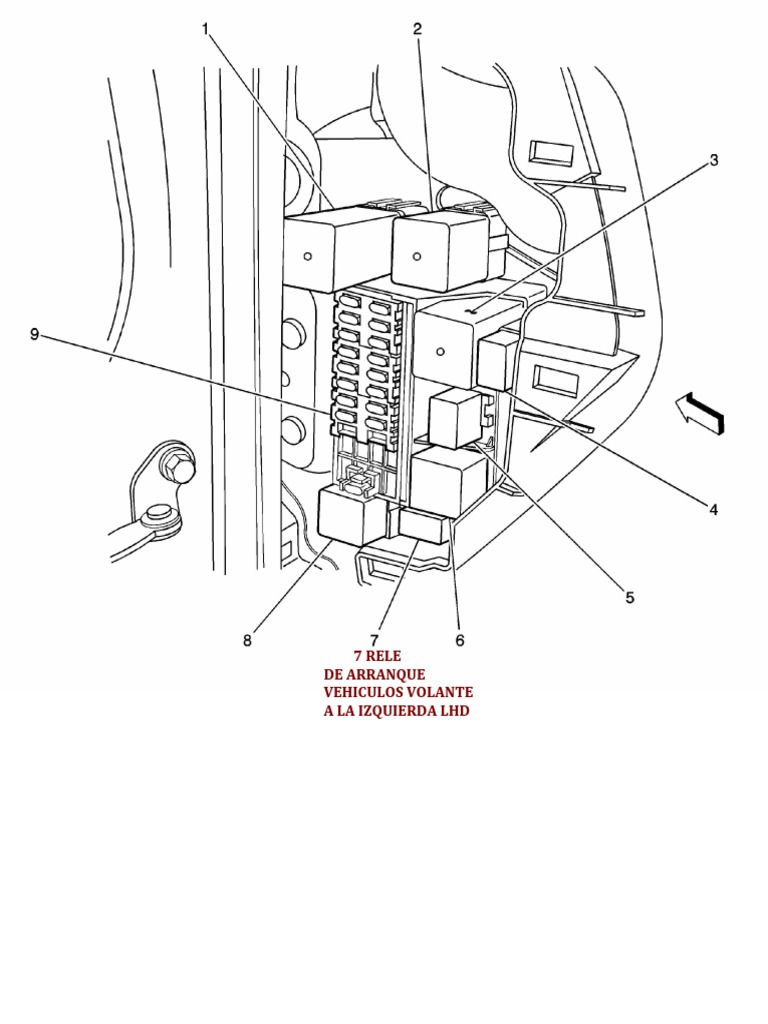 1
2
3
9
4
5
8
7
6

7 RELE
DE ARRANQUE
VEHICULOS VOLANTE
A LA IZQUIERDA LHD