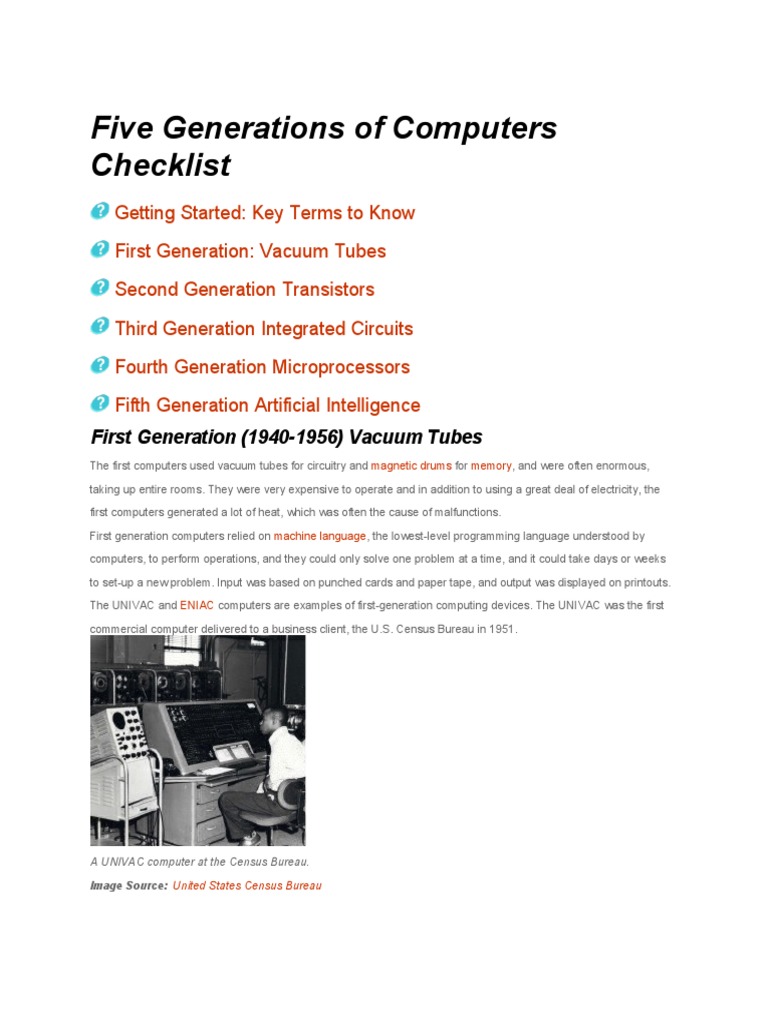 Five Generations of Computers Checklist

Getting Started: Key Terms to Know

First Generation: Vacuum Tubes

Second Generation Transistors

Third Generation Integrated Circuits

Fourth Generation Microprocessors

Fifth Generation Artificial Intelligence

First Generation (1940-1956) Vacuum Tubes

The first computers used vacuum tubes for circuitry and magnetic drums for memory, and were often enormous, taking up entire rooms. They were very expensive to operate and in addition to using a great deal of electricity, the first computers generated a lot of heat, which was often the cause of malfunctions.

First generation computers relied on machine language, the lowest-level programming language understood by computers, to perform operations, and they could only solve one problem at a time, and it could take days or weeks to set-up a new problem. Input was based on punched cards and paper tape, and output was displayed on printouts.

The UNIVAC and ENIAC computers are examples of first-generation computing devices. The UNIVAC was the first commercial computer delivered to a business client, the U.S. Census Bureau in 1951.

A UNIVAC computer at the Census Bureau.

Image Source: United States Census Bureau