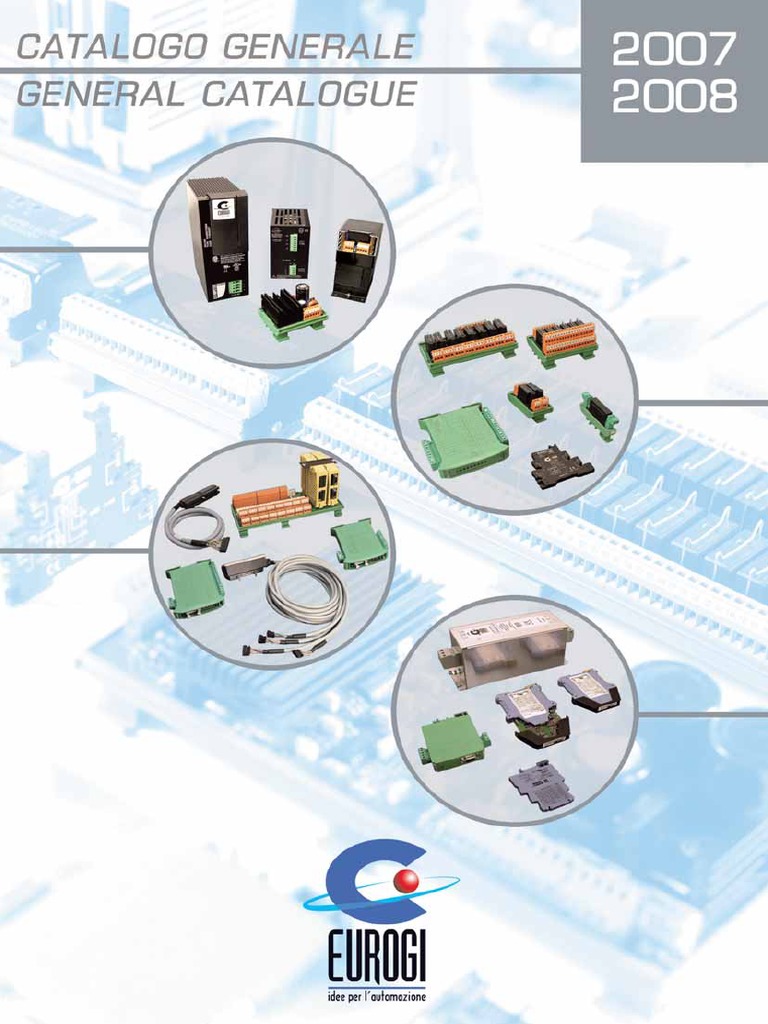 CATALOGO GENERALE
GENERAL CATALOGUE

2007
2008

EUROGI
idee per l'automazione