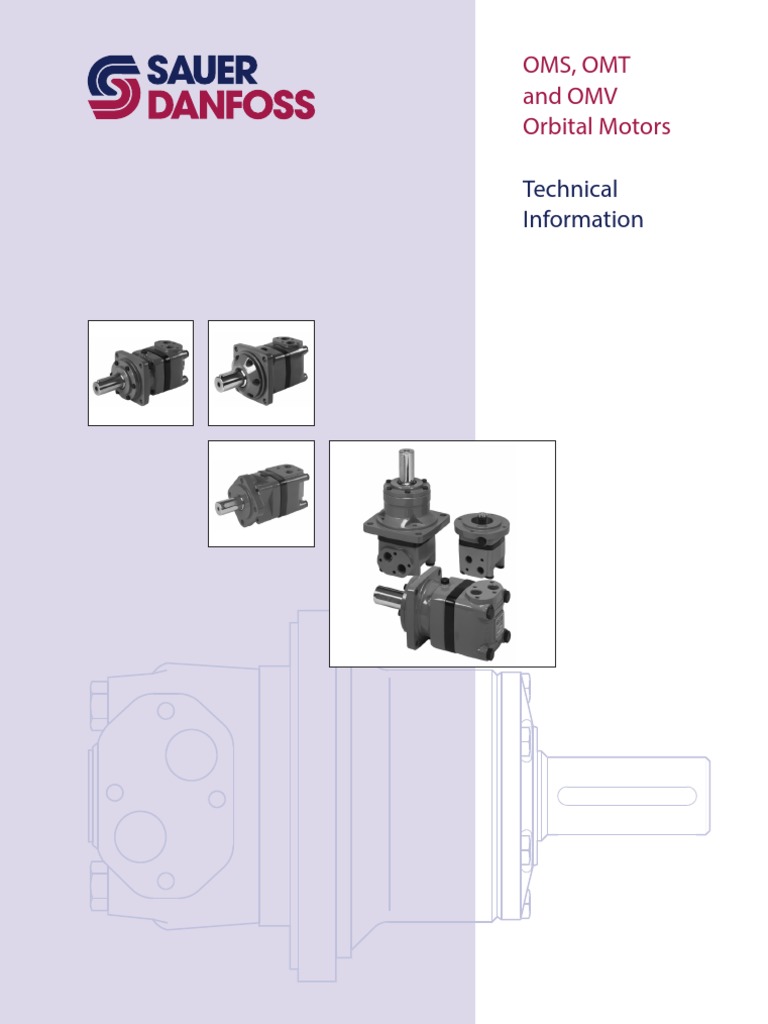 SAUER
DANFOSS

OMS, OMT and OMV Orbital Motors

Technical Information