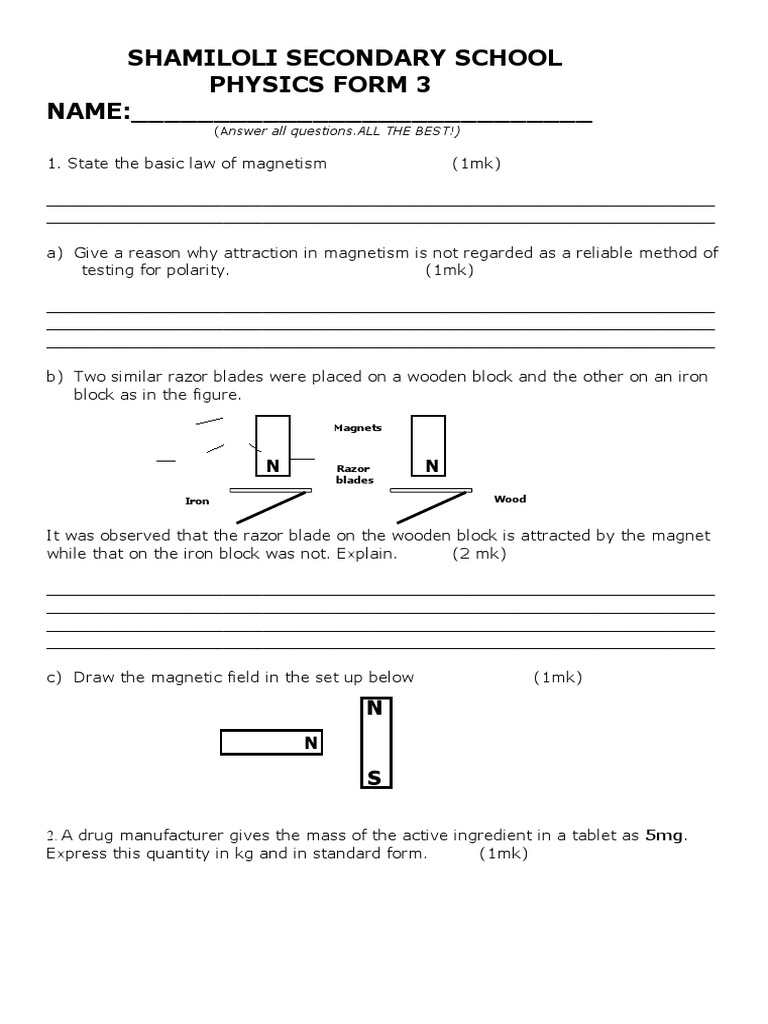 SHAMILOLI SECONDARY SCHOOL
PHYSICS FORM 3

NAME:________________________________

(Answer all questions.ALL THE BEST!)

1. State the basic law of magnetism (1mk)

a) Give a reason why attraction in magnetism is not regarded as a reliable method of testing for polarity. (1mk)

b) Two similar razor blades were placed on a wooden block and the other on an iron block as in the figure.

Magnets

N

Razor blades

N

Iron

Wood

It was observed that the razor blade on the wooden block is attracted by the magnet while that on the iron block was not. Explain. (2 mk)

c) Draw the magnetic field in the set up below (1mk)

N

N

S

2. A drug manufacturer gives the mass of the active ingredient in a tablet as 5mg. Express this quantity in kg and in standard form. (1mk)