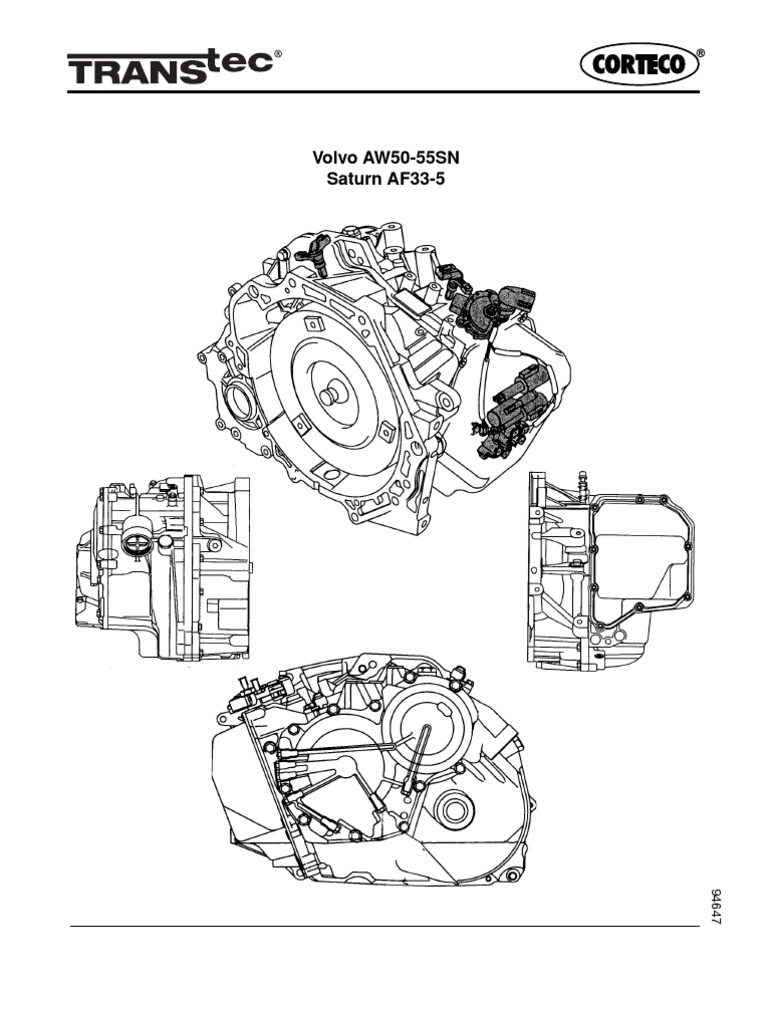 TRANStec®

CORTECO®

Volvo AW50-55SN
Saturn AF33-5

94647