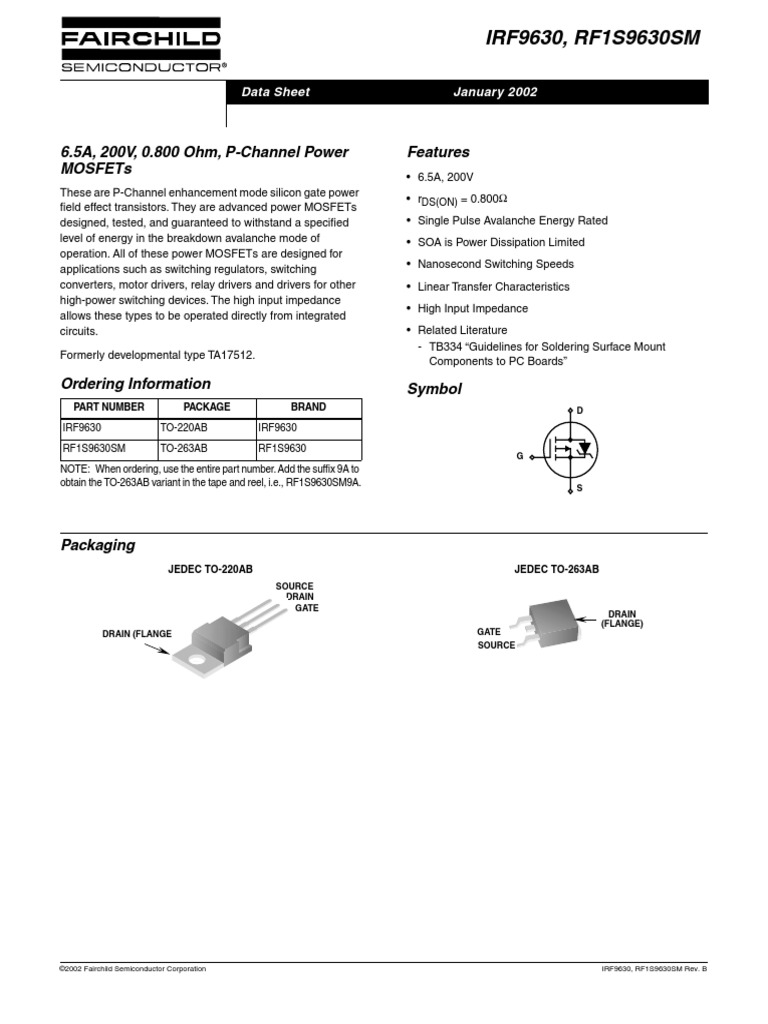 FAIRCHILD
SEMICONDUCTOR®

IRF9630, RF1S9630SM

Data Sheet January 2002

6.5A, 200V, 0.800 Ohm, P-Channel Power MOSFETs

These are P-Channel enhancement mode silicon gate power field effect transistors. They are advanced power MOSFETs designed, tested, and guaranteed to withstand a specified level of energy in the breakdown avalanche mode of operation. All of these power MOSFETs are designed for applications such as switching regulators, switching converters, motor drivers, relay drivers and drivers for other high-power switching devices. The high input impedance allows these types to be operated directly from integrated circuits.

Formerly developmental type TA17512.

Ordering Information

| PART NUMBER | PACKAGE | BRAND |
|---|---|---|
| IRF9630 | TO-220AB | IRF9630 |
| RF1S9630SM | TO-263AB | RF1S9630 |

NOTE: When ordering, use the entire part number. Add the suffix 9A to obtain the TO-263AB variant in the tape and reel, i.e., RF1S9630SM9A.

Features

• 6.5A, 200V
• $r_{DS(ON)} = 0.800\Omega$
• Single Pulse Avalanche Energy Rated
• SOA is Power Dissipation Limited
• Nanosecond Switching Speeds
• Linear Transfer Characteristics
• High Input Impedance
• Related Literature
- TB334 “Guidelines for Soldering Surface Mount Components to PC Boards”

Symbol

D
G
S

Packaging

JEDEC TO-220AB

SOURCE
DRAIN
GATE
DRAIN (FLANGE

JEDEC TO-263AB

DRAIN (FLANGE)
GATE
SOURCE

©2002 Fairchild Semiconductor Corporation IRF9630, RF1S9630SM Rev. B