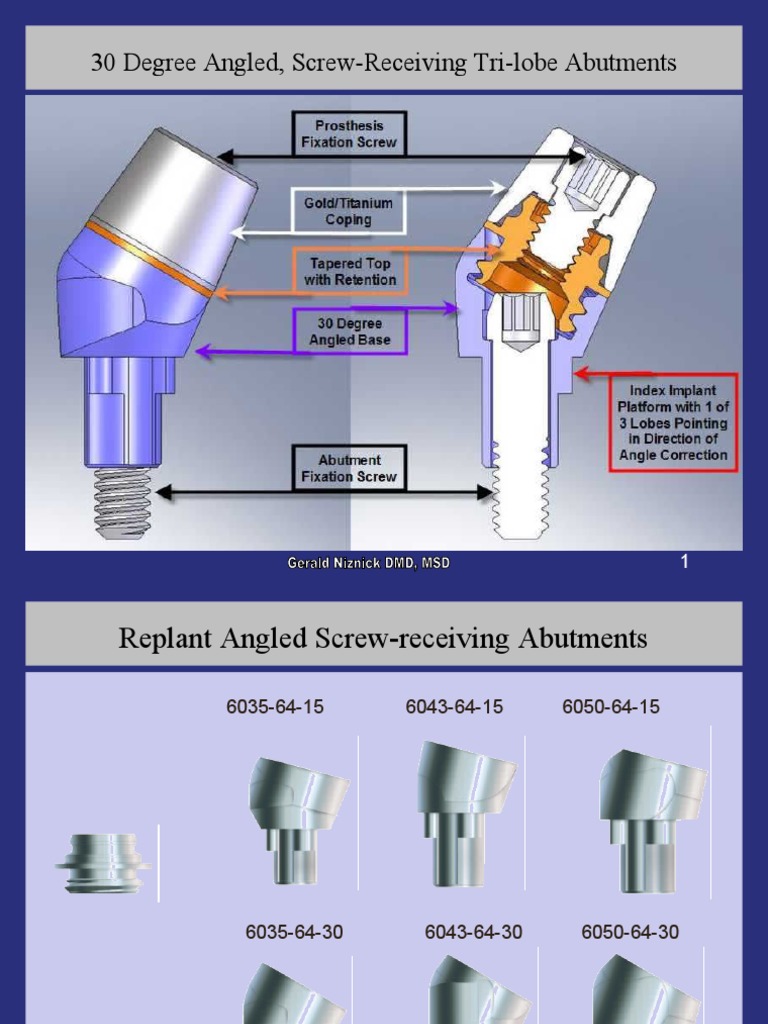 30 Degree Angled, Screw-Receiving Tri-lobe Abutments

Prosthesis Fixation Screw

Gold/Titanium Coping

Tapered Top with Retention

30 Degree Angled Base

Index Implant Platform with 1 of 3 Lobes Pointing in Direction of Angle Correction

Abutment Fixation Screw

Gerald Niznick DMD, MSD

1

Replant Angled Screw-receiving Abutments

6035-64-15

6043-64-15

6050-64-15

6035-64-30

6043-64-30

6050-64-30