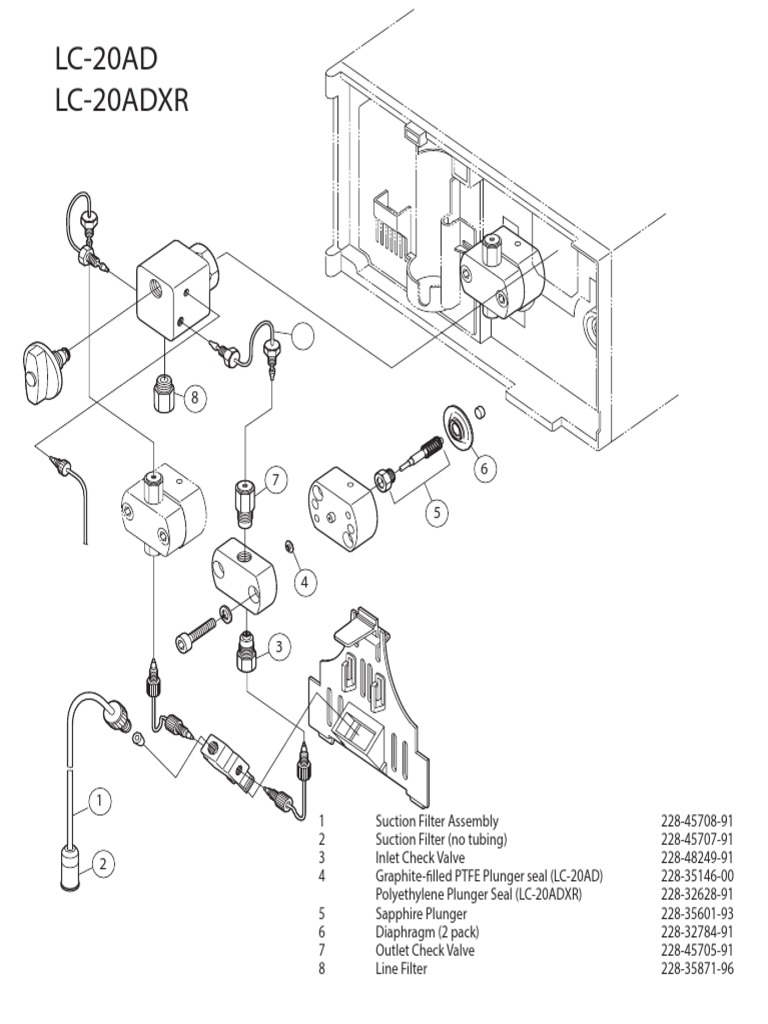 LC-20AD
LC-20ADXR

8
7
6
5
4
3
1
2

| | | |
|---|---|---|
| 1 | Suction Filter Assembly | 228-45708-91 |
| 2 | Suction Filter (no tubing) | 228-45707-91 |
| 3 | Inlet Check Valve | 228-48249-91 |
| 4 | Graphite-filled PTFE Plunger seal (LC-20AD) | 228-35146-00 |
| | Polyethylene Plunger Seal (LC-20ADXR) | 228-32628-91 |
| 5 | Sapphire Plunger | 228-35601-93 |
| 6 | Diaphragm (2 pack) | 228-32784-91 |
| 7 | Outlet Check Valve | 228-45705-91 |
| 8 | Line Filter | 228-35871-96 |