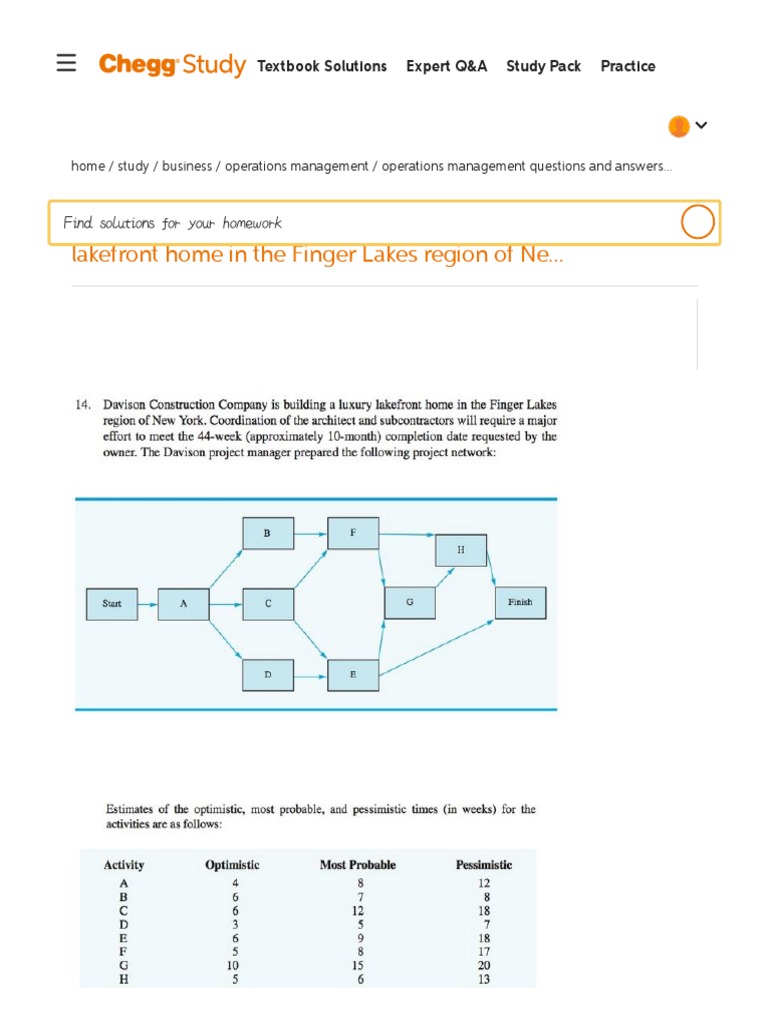 Chegg Study Textbook Solutions Expert Q&A Study Pack Practice

home / study / business / operations management / operations management questions and answers...

Find solutions for your homework

lakefront home in the Finger Lakes region of Ne...

14. Davison Construction Company is building a luxury lakefront home in the Finger Lakes region of New York. Coordination of the architect and subcontractors will require a major effort to meet the 44-week (approximately 10-month) completion date requested by the owner. The Davison project manager prepared the following project network:

Start A B C D F E G H Finish

Estimates of the optimistic, most probable, and pessimistic times (in weeks) for the activities are as follows:

| Activity | Optimistic | Most Probable | Pessimistic |
|---|---|---|---|
| A | 4 | 8 | 12 |
| B | 6 | 7 | 8 |
| C | 6 | 12 | 18 |
| D | 3 | 5 | 7 |
| E | 6 | 9 | 18 |
| F | 5 | 8 | 17 |
| G | 10 | 15 | 20 |
| H | 5 | 6 | 13 |