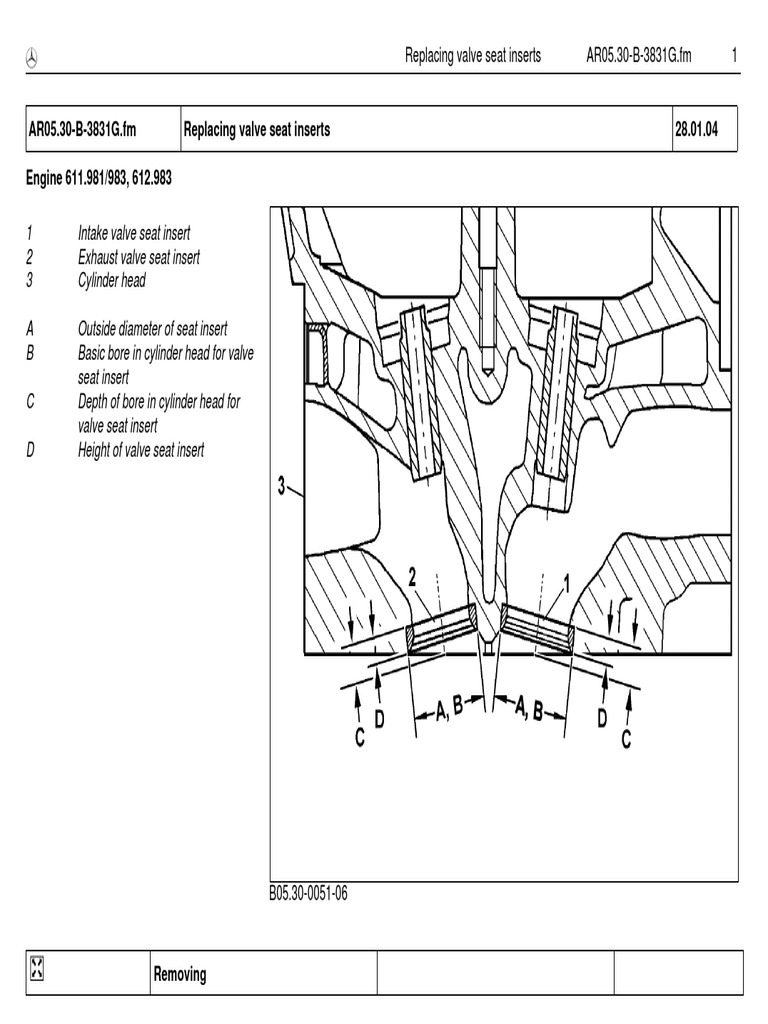 Replacing valve seat inserts AR05.30-B-3831G.fm 1

| AR05.30-B-3831G.fm | Replacing valve seat inserts | 28.01.04 |
|---|---|---|

Engine 611.981/983, 612.983

1 Intake valve seat insert
2 Exhaust valve seat insert
3 Cylinder head

A Outside diameter of seat insert
B Basic bore in cylinder head for valve seat insert
C Depth of bore in cylinder head for valve seat insert
D Height of valve seat insert

3
2
1
C
D
A, B
A, B
D
C

B05.30-0051-06

| | Removing | | |
|---|---|---|---|