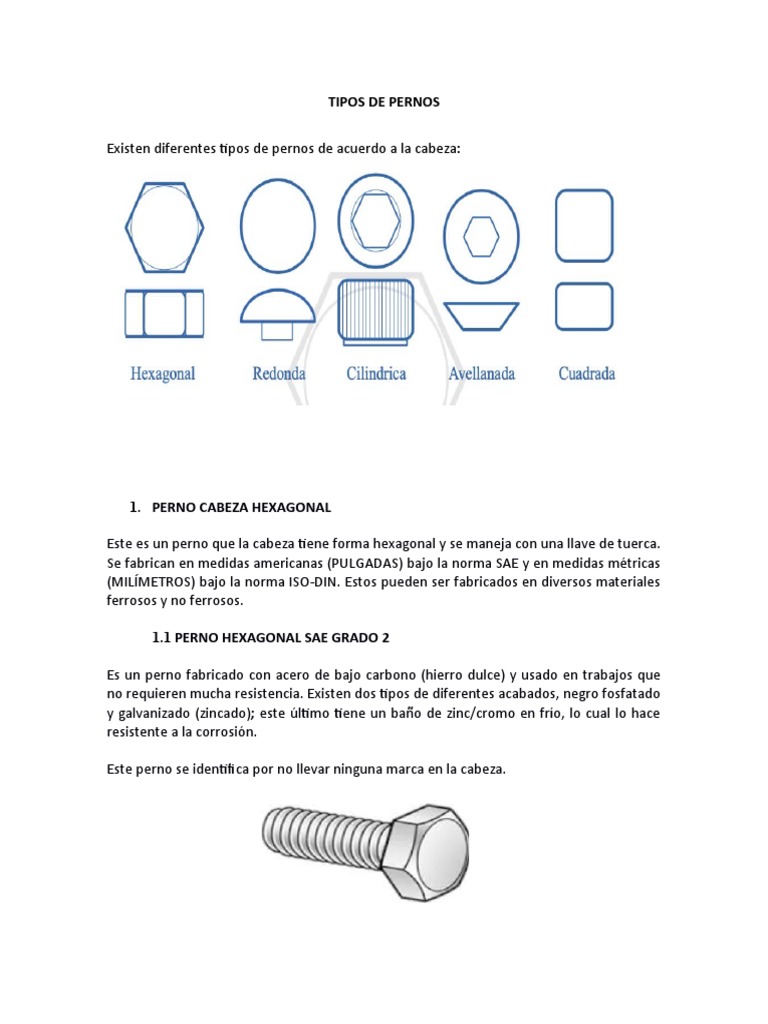 TIPOS DE PERNOS

Existen diferentes tipos de pernos de acuerdo a la cabeza:

Hexagonal Redonda Cilindrica Avellanada Cuadrada

1. PERNO CABEZA HEXAGONAL

Este es un perno que la cabeza tiene forma hexagonal y se maneja con una llave de tuerca. Se fabrican en medidas americanas (PULGADAS) bajo la norma SAE y en medidas métricas (MILÍMETROS) bajo la norma ISO-DIN. Estos pueden ser fabricados en diversos materiales ferrosos y no ferrosos.

1.1 PERNO HEXAGONAL SAE GRADO 2

Es un perno fabricado con acero de bajo carbono (hierro dulce) y usado en trabajos que no requieren mucha resistencia. Existen dos tipos de diferentes acabados, negro fosfatado y galvanizado (zincado); este último tiene un baño de zinc/cromo en frío, lo cual lo hace resistente a la corrosión.

Este perno se identifica por no llevar ninguna marca en la cabeza.