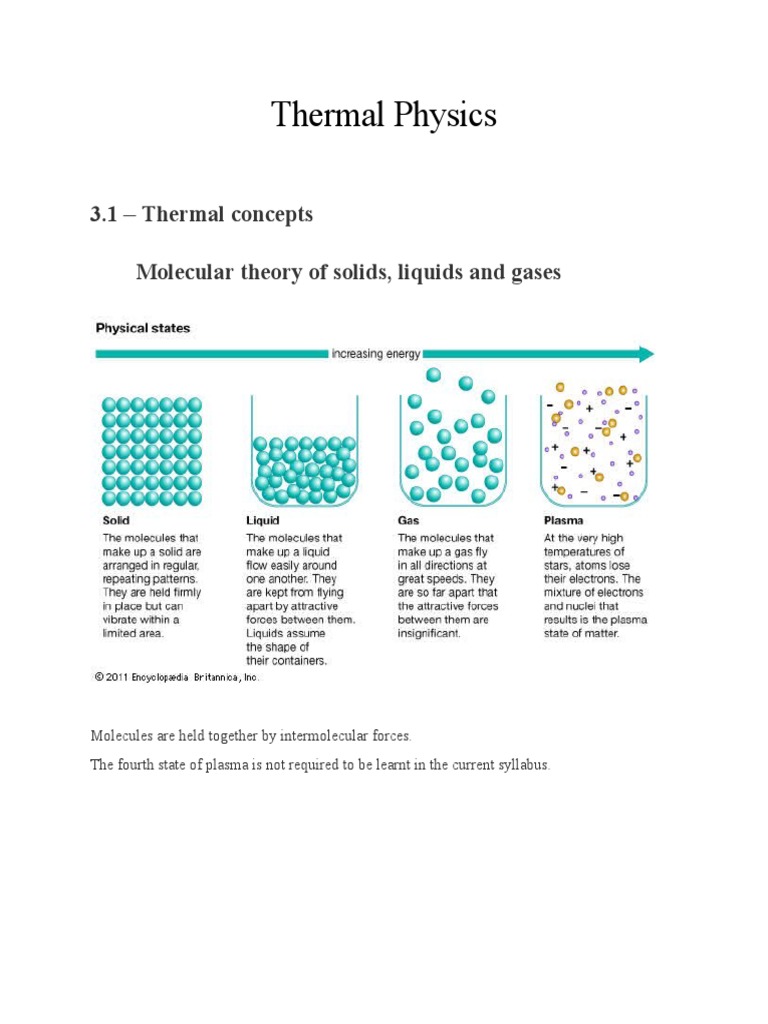 Thermal Physics

3.1 – Thermal concepts

Molecular theory of solids, liquids and gases

Physical states

increasing energy

Solid
The molecules that make up a solid are arranged in regular, repeating patterns. They are held firmly in place but can vibrate within a limited area.

Liquid
The molecules that make up a liquid flow easily around one another. They are kept from flying apart by attractive forces between them. Liquids assume the shape of their containers.

Gas
The molecules that make up a gas fly in all directions at great speeds. They are so far apart that the attractive forces between them are insignificant.

Plasma
At the very high temperatures of stars, atoms lose their electrons. The mixture of electrons and nuclei that results is the plasma state of matter.

© 2011 Encyclopædia Britannica, Inc.

Molecules are held together by intermolecular forces.

The fourth state of plasma is not required to be learnt in the current syllabus.