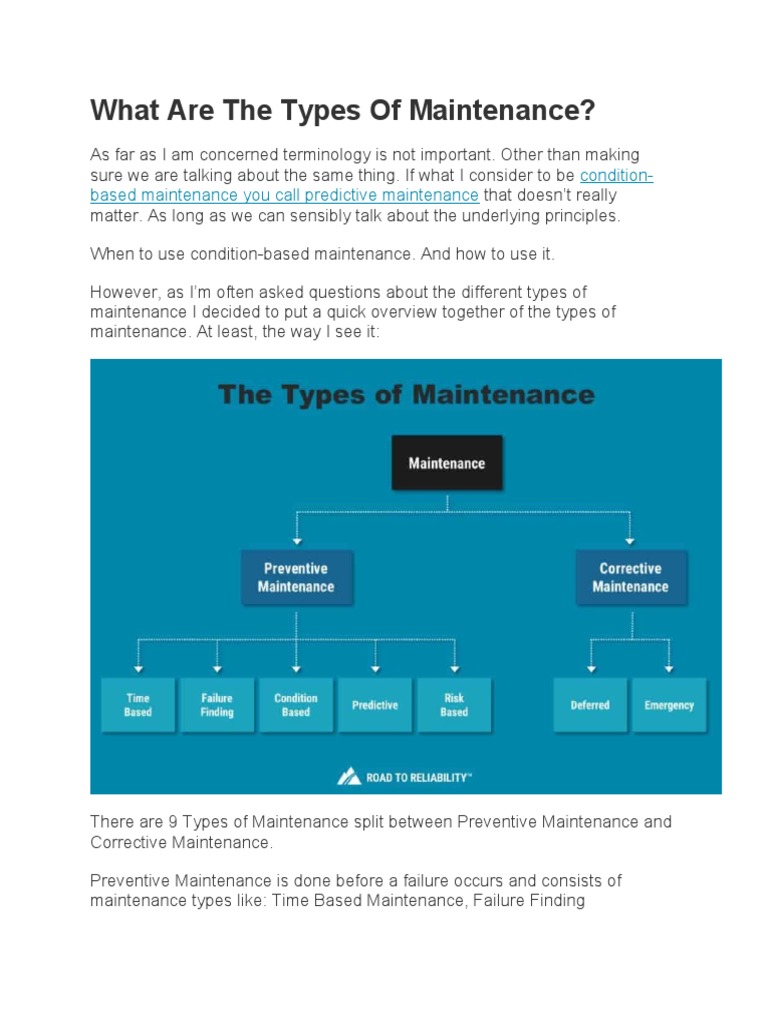 What Are The Types Of Maintenance?

As far as I am concerned terminology is not important. Other than making sure we are talking about the same thing. If what I consider to be condition-based maintenance you call predictive maintenance that doesn't really matter. As long as we can sensibly talk about the underlying principles.

When to use condition-based maintenance. And how to use it.

However, as I'm often asked questions about the different types of maintenance I decided to put a quick overview together of the types of maintenance. At least, the way I see it:

The Types of Maintenance

Maintenance

Preventive Maintenance

Corrective Maintenance

Time Based

Failure Finding

Condition Based

Predictive

Risk Based

Deferred

Emergency

ROAD TO RELIABILITY™

There are 9 Types of Maintenance split between Preventive Maintenance and Corrective Maintenance.

Preventive Maintenance is done before a failure occurs and consists of maintenance types like: Time Based Maintenance, Failure Finding