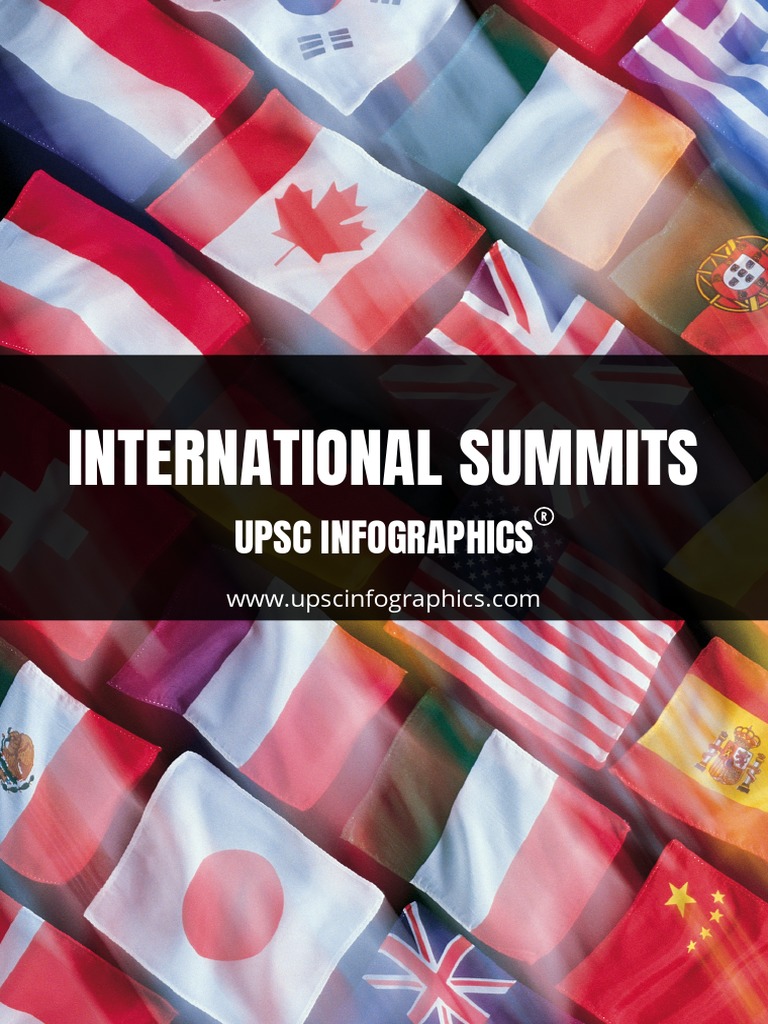 INTERNATIONAL SUMMITS

UPSC INFOGRAPHICS®

www.upscinfographics.com