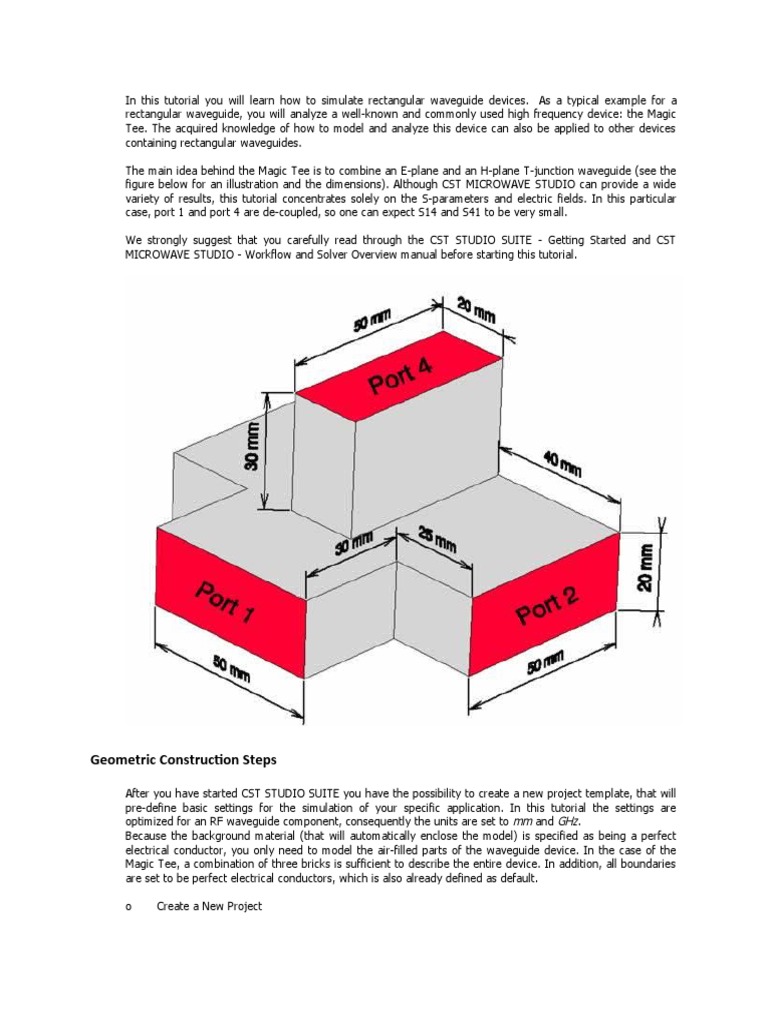 In this tutorial you will learn how to simulate rectangular waveguide devices. As a typical example for a rectangular waveguide, you will analyze a well-known and commonly used high frequency device: the Magic Tee. The acquired knowledge of how to model and analyze this device can also be applied to other devices containing rectangular waveguides.

The main idea behind the Magic Tee is to combine an E-plane and an H-plane T-junction waveguide (see the figure below for an illustration and the dimensions). Although CST MICROWAVE STUDIO can provide a wide variety of results, this tutorial concentrates solely on the S-parameters and electric fields. In this particular case, port 1 and port 4 are de-coupled, so one can expect S14 and S41 to be very small.

We strongly suggest that you carefully read through the CST STUDIO SUITE - Getting Started and CST MICROWAVE STUDIO - Workflow and Solver Overview manual before starting this tutorial.

50 mm
20 mm
Port 4
30 mm
40 mm
30 mm
25 mm
20 mm
Port 1
Port 2
50 mm
50 mm

Geometric Construction Steps

After you have started CST STUDIO SUITE you have the possibility to create a new project template, that will pre-define basic settings for the simulation of your specific application. In this tutorial the settings are optimized for an RF waveguide component, consequently the units are set to mm and GHz.
Because the background material (that will automatically enclose the model) is specified as being a perfect electrical conductor, you only need to model the air-filled parts of the waveguide device. In the case of the Magic Tee, a combination of three bricks is sufficient to describe the entire device. In addition, all boundaries are set to be perfect electrical conductors, which is also already defined as default.

o Create a New Project