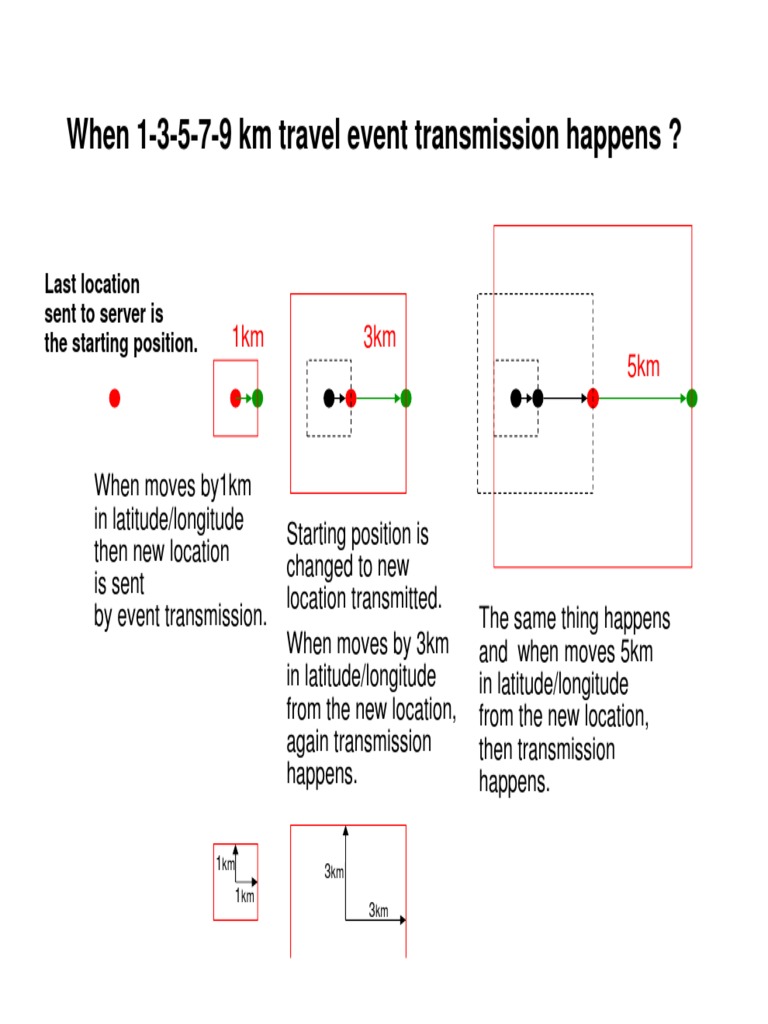 When 1-3-5-7-9 km travel event transmission happens ?

Last location sent to server is the starting position.

1km

3km

5km

When moves by1km in latitude/longitude then new location is sent by event transmission.

Starting position is changed to new location transmitted.

When moves by 3km in latitude/longitude from the new location, again transmission happens.

The same thing happens and when moves 5km in latitude/longitude from the new location, then transmission happens.

1km

1km

3km

3km