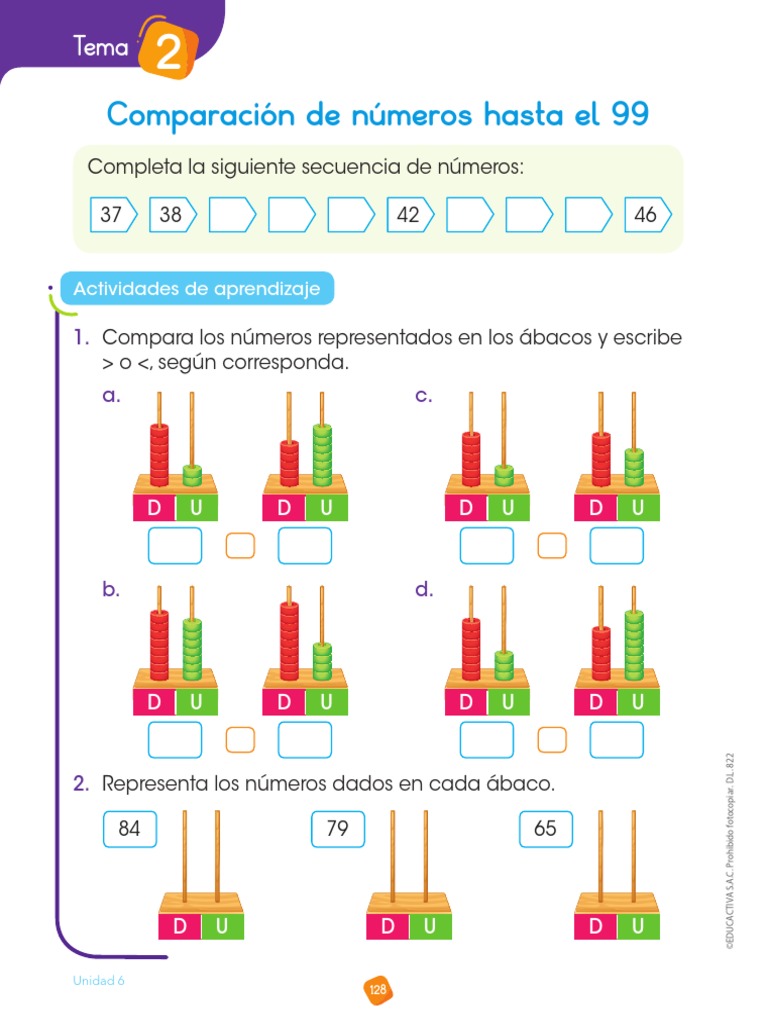 Tema 2

Comparación de números hasta el 99

Completa la siguiente secuencia de números:

37 38 42 46

Actividades de aprendizaje

1. Compara los números representados en los ábacos y escribe > o <, según corresponda.

a.
D U D U

c.
D U D U

b.
D U D U

d.
D U D U

2. Representa los números dados en cada ábaco.

84
D U

79
D U

65
D U

©EDUCACTIVA S.A.C. Prohibido fotocopiar. D.L. 822

Unidad 6

128