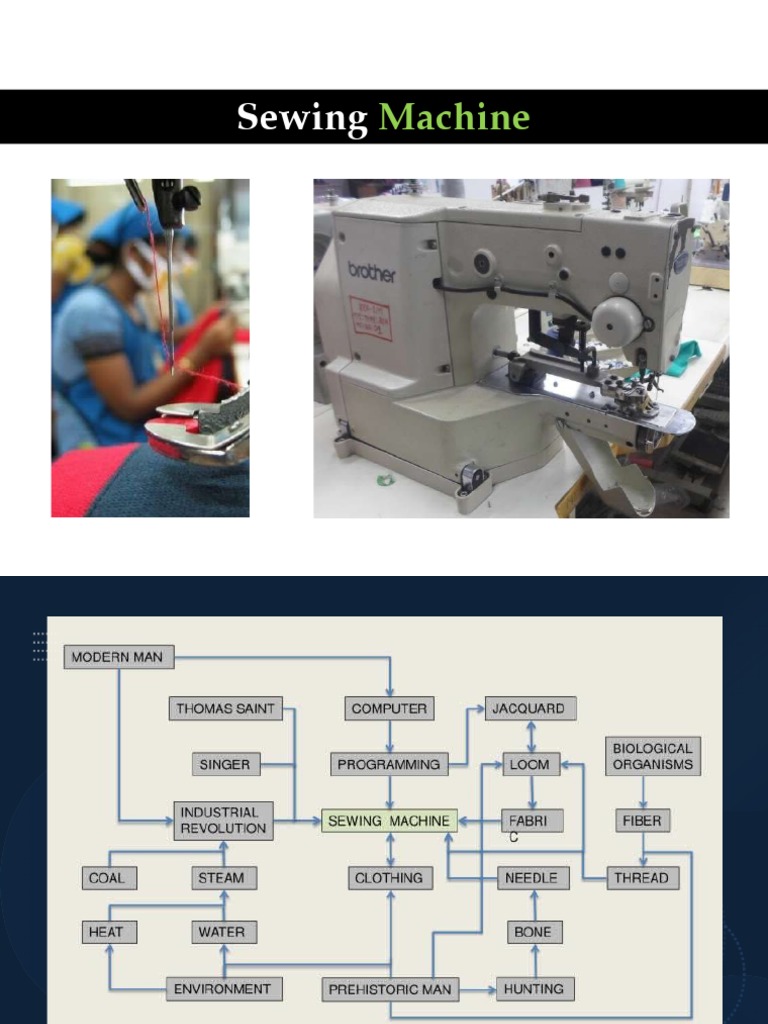 Sewing Machine

brother

MODERN MAN

THOMAS SAINT

COMPUTER

JACQUARD

SINGER

PROGRAMMING

LOOM

BIOLOGICAL ORGANISMS

INDUSTRIAL REVOLUTION

SEWING MACHINE

FABRI C

FIBER

COAL

STEAM

CLOTHING

NEEDLE

THREAD

HEAT

WATER

BONE

ENVIRONMENT

PREHISTORIC MAN

HUNTING