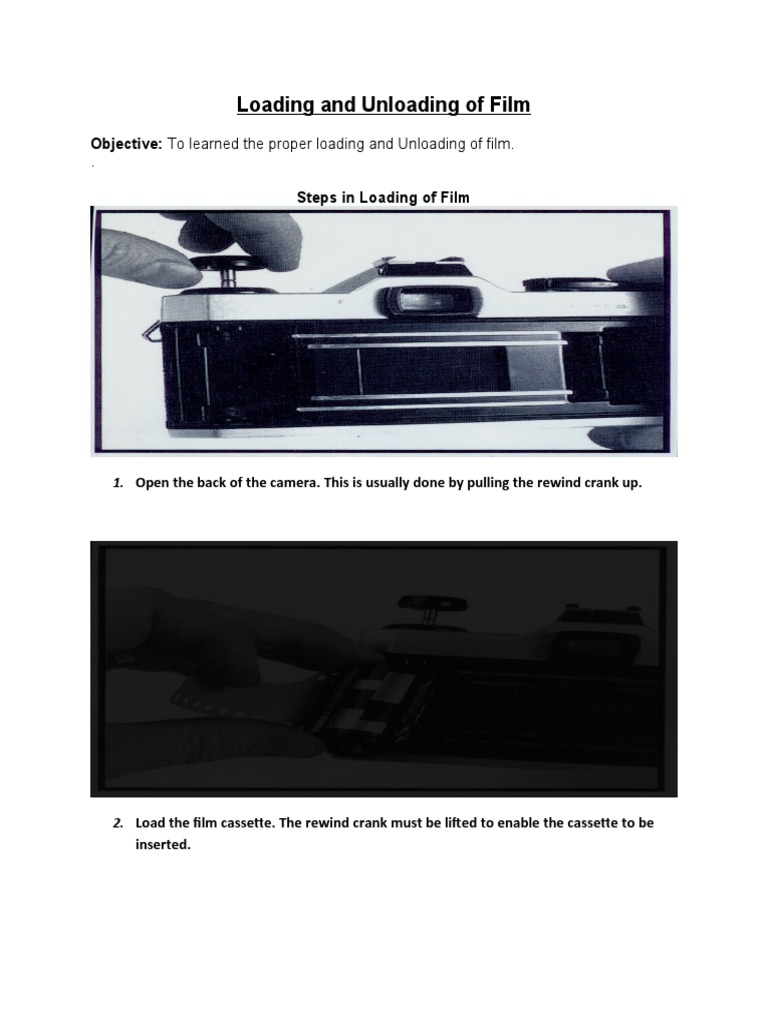 Loading and Unloading of Film

Objective: To learned the proper loading and Unloading of film.
.

Steps in Loading of Film

1. Open the back of the camera. This is usually done by pulling the rewind crank up.

2. Load the film cassette. The rewind crank must be lifted to enable the cassette to be inserted.