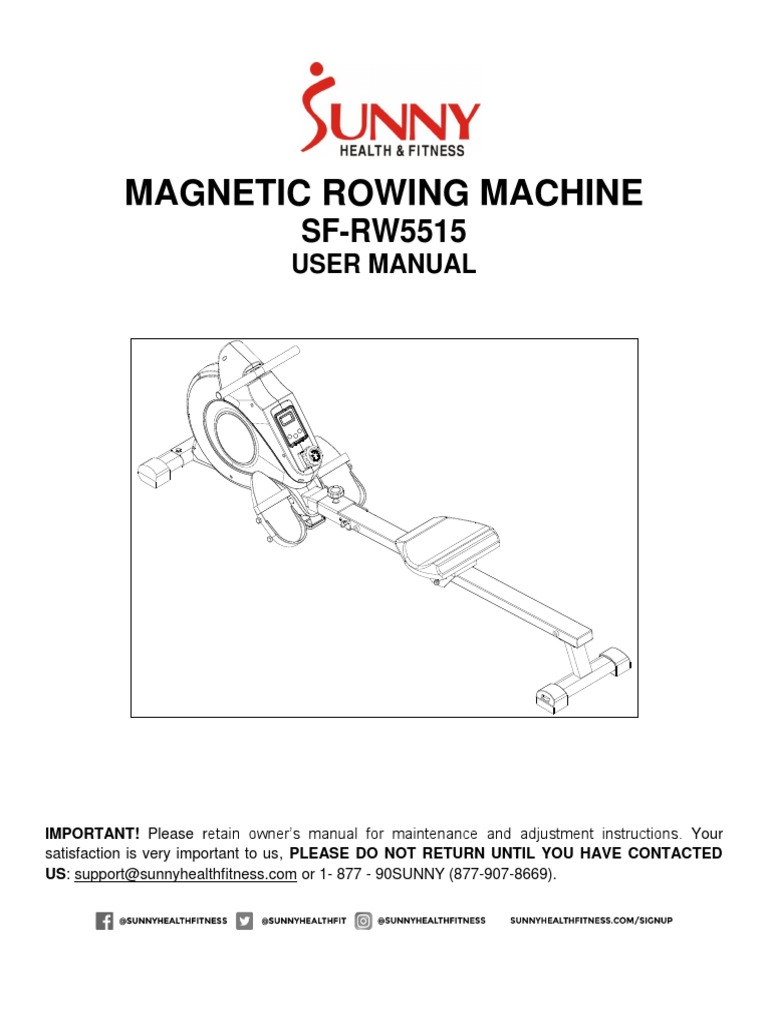 SUNNY
HEALTH & FITNESS

MAGNETIC ROWING MACHINE
SF-RW5515
USER MANUAL

IMPORTANT! Please retain owner's manual for maintenance and adjustment instructions. Your satisfaction is very important to us, PLEASE DO NOT RETURN UNTIL YOU HAVE CONTACTED US: support@sunnyhealthfitness.com or 1- 877 - 90SUNNY (877-907-8669).

@SUNNYHEALTHFITNESS @SUNNYHEALTHFIT @SUNNYHEALTHFITNESS SUNNYHEALTHFITNESS.COM/SIGNUP