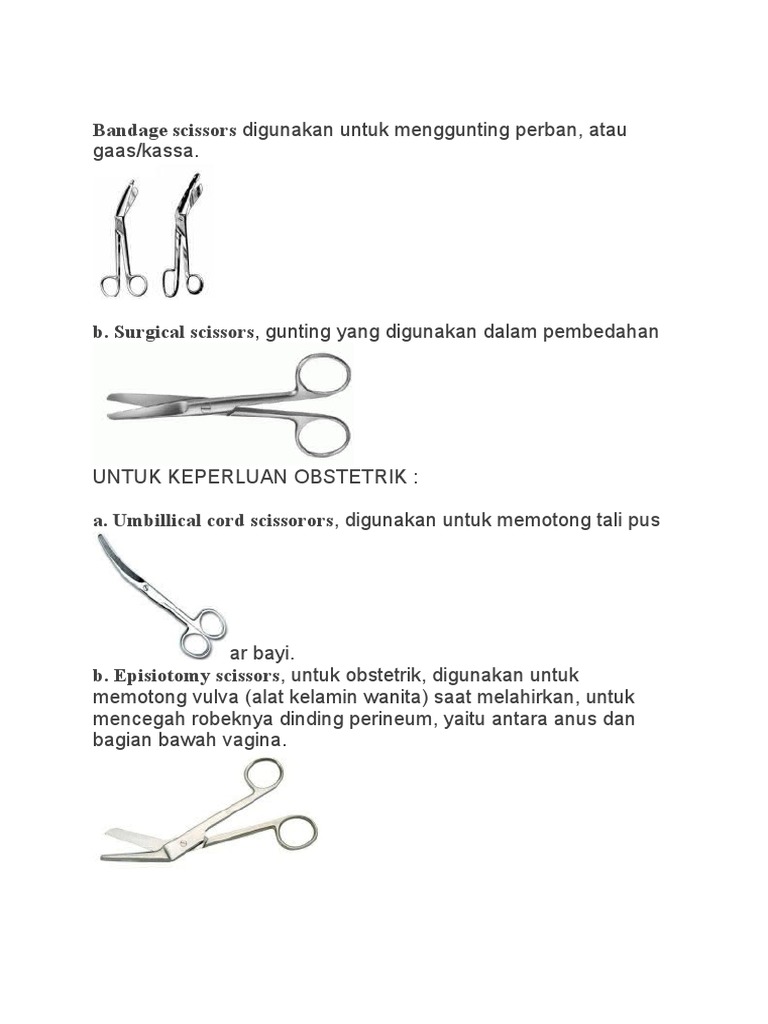 Bandage scissors digunakan untuk menggunting perban, atau gaas/kassa.

b. Surgical scissors, gunting yang digunakan dalam pembedahan

UNTUK KEPERLUAN OBSTETRIK :

a. Umbillical cord scissorors, digunakan untuk memotong tali pus

ar bayi.

b. Episiotomy scissors, untuk obstetrik, digunakan untuk memotong vulva (alat kelamin wanita) saat melahirkan, untuk mencegah robeknya dinding perineum, yaitu antara anus dan bagian bawah vagina.