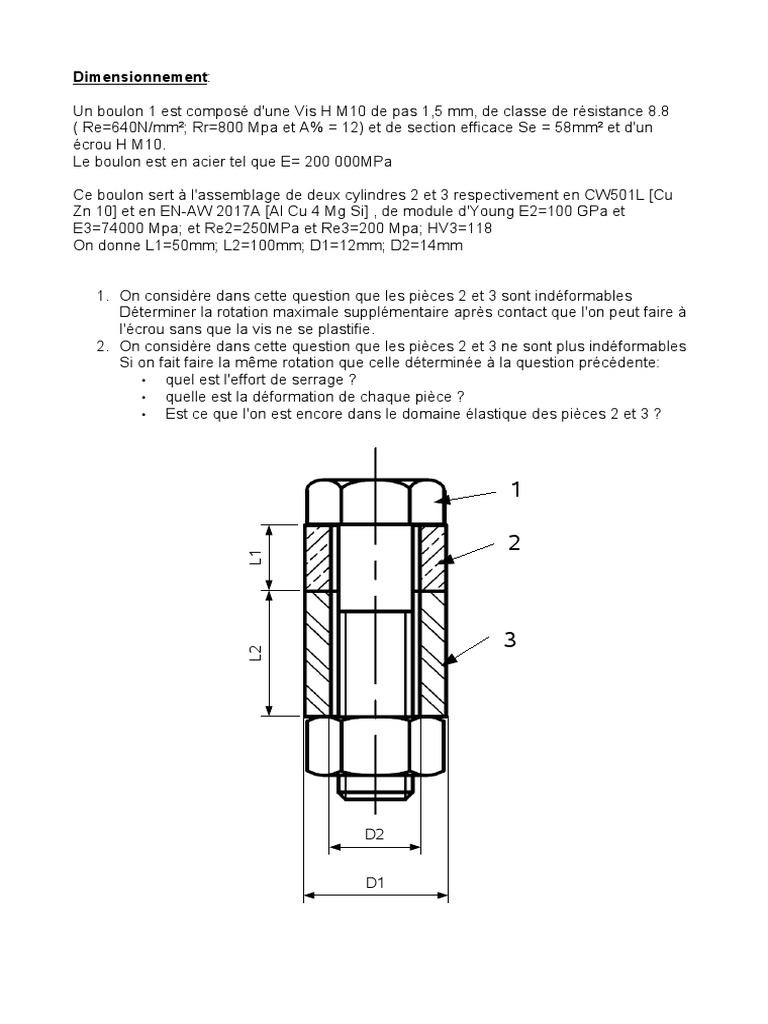 Dimensionnement:

Un boulon 1 est composé d'une Vis H M10 de pas 1,5 mm, de classe de résistance 8.8 ( Re=640N/mm²; Rr=800 Mpa et A% = 12) et de section efficace Se = 58mm² et d'un écrou H M10.
Le boulon est en acier tel que E= 200 000MPa

Ce boulon sert à l'assemblage de deux cylindres 2 et 3 respectivement en CW501L [Cu Zn 10] et en EN-AW 2017A [Al Cu 4 Mg Si] , de module d'Young E2=100 GPa et E3=74000 Mpa; et Re2=250MPa et Re3=200 Mpa; HV3=118
On donne L1=50mm; L2=100mm; D1=12mm; D2=14mm

1. On considère dans cette question que les pièces 2 et 3 sont indéformables Déterminer la rotation maximale supplémentaire après contact que l'on peut faire à l'écrou sans que la vis ne se plastifie.
2. On considère dans cette question que les pièces 2 et 3 ne sont plus indéformables Si on fait faire la même rotation que celle déterminée à la question précédente:
• quel est l'effort de serrage ?
• quelle est la déformation de chaque pièce ?
• Est ce que l'on est encore dans le domaine élastique des pièces 2 et 3 ?

1
2
3
L1
L2
D2
D1