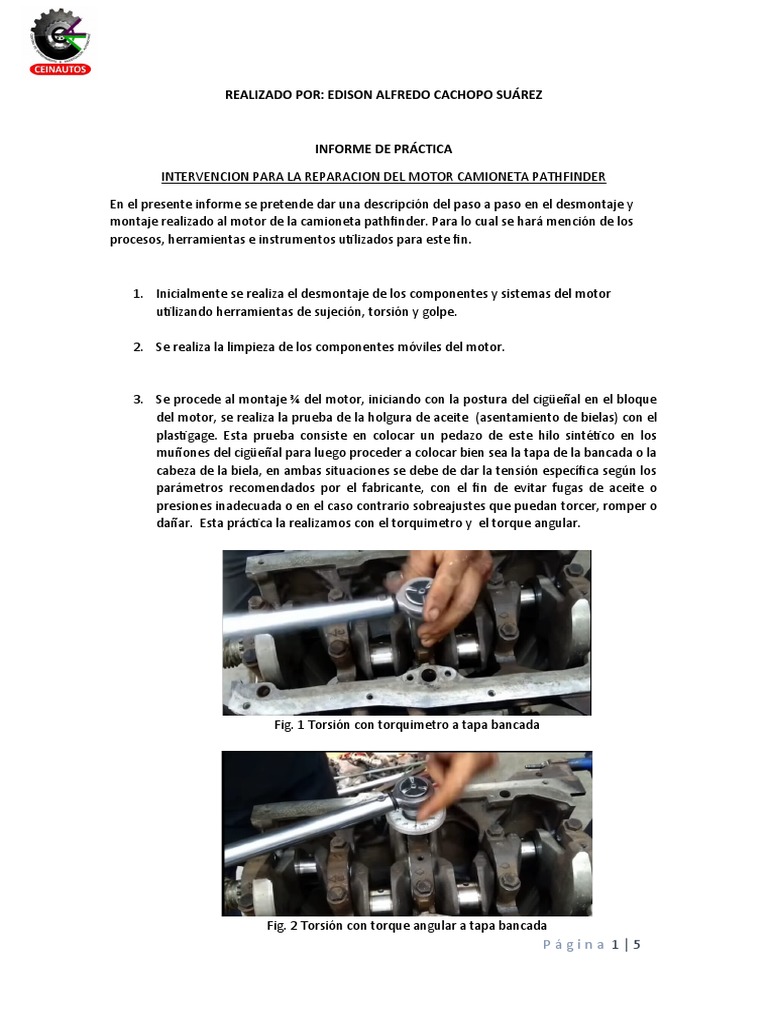 CEINAUTOS

REALIZADO POR: EDISON ALFREDO CACHOPO SUÁREZ

INFORME DE PRÁCTICA

INTERVENCION PARA LA REPARACION DEL MOTOR CAMIONETA PATHFINDER

En el presente informe se pretende dar una descripción del paso a paso en el desmontaje y montaje realizado al motor de la camioneta pathfinder. Para lo cual se hará mención de los procesos, herramientas e instrumentos utilizados para este fin.

1. Inicialmente se realiza el desmontaje de los componentes y sistemas del motor utilizando herramientas de sujeción, torsión y golpe.

2. Se realiza la limpieza de los componentes móviles del motor.

3. Se procede al montaje ¾ del motor, iniciando con la postura del cigüeñal en el bloque del motor, se realiza la prueba de la holgura de aceite (asentamiento de bielas) con el plastigage. Esta prueba consiste en colocar un pedazo de este hilo sintético en los muñones del cigüeñal para luego proceder a colocar bien sea la tapa de la bancada o la cabeza de la biela, en ambas situaciones se debe de dar la tensión específica según los parámetros recomendados por el fabricante, con el fin de evitar fugas de aceite o presiones inadecuada o en el caso contrario sobreajustes que puedan torcer, romper o dañar. Esta práctica la realizamos con el torquimetro y el torque angular.

Fig. 1 Torsión con torquimetro a tapa bancada

Fig. 2 Torsión con torque angular a tapa bancada

Página 1 | 5