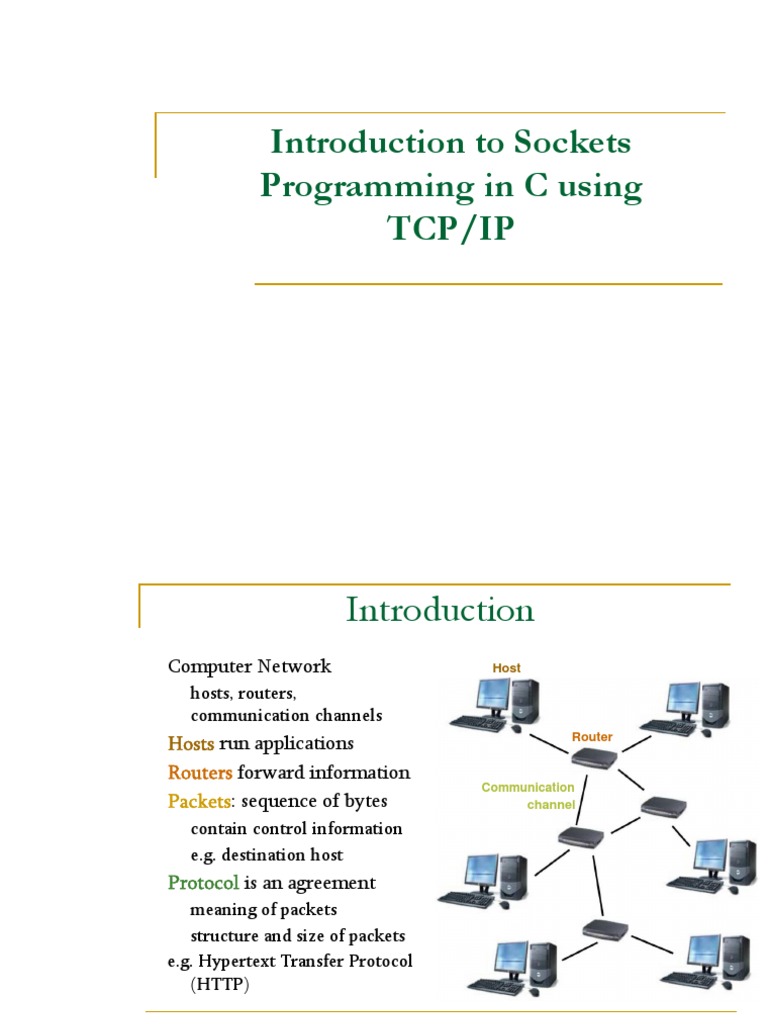 Introduction to Sockets Programming in C using TCP/IP

Introduction

Computer Network

hosts, routers, communication channels

Hosts run applications

Routers forward information

Packets: sequence of bytes

contain control information

e.g. destination host

Protocol is an agreement

meaning of packets

structure and size of packets

e.g. Hypertext Transfer Protocol (HTTP)

Host

Router

Communication channel