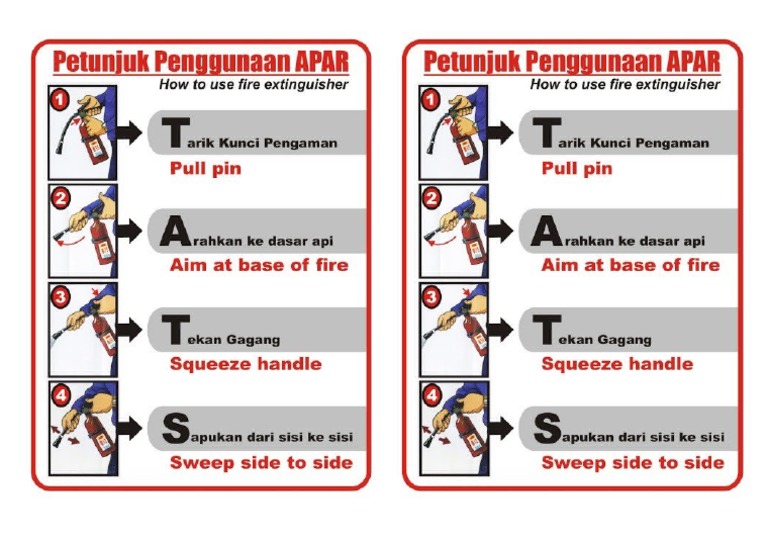 Petunjuk Penggunaan APAR
How to use fire extinguisher

1
Tarik Kunci Pengaman
Pull pin

2
Arahkan ke dasar api
Aim at base of fire

3
Tekan Gagang
Squeeze handle

4
Sapukan dari sisi ke sisi
Sweep side to side

Petunjuk Penggunaan APAR
How to use fire extinguisher

1
Tarik Kunci Pengaman
Pull pin

2
Arahkan ke dasar api
Aim at base of fire

3
Tekan Gagang
Squeeze handle

4
Sapukan dari sisi ke sisi
Sweep side to side